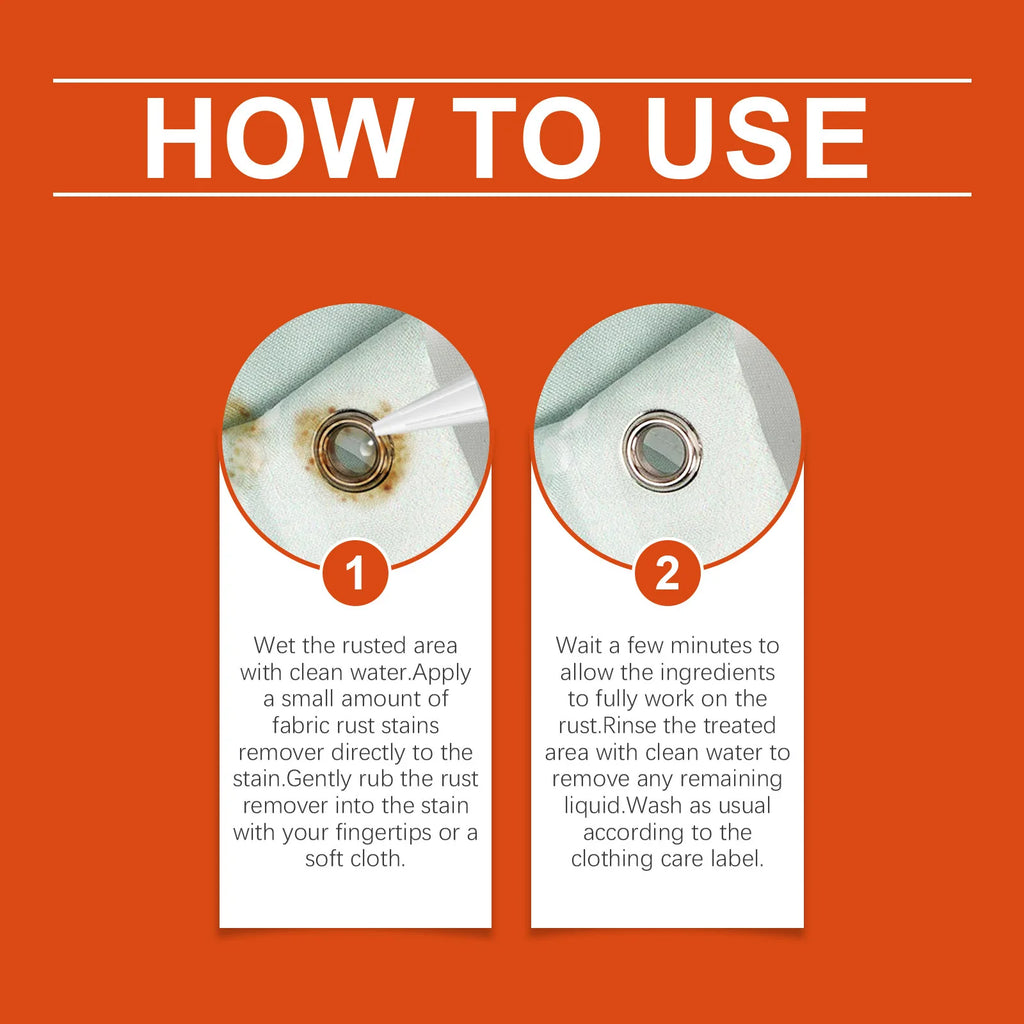 HOW TO USE

1

Wet the rusted area with clean water.Apply a small amount of fabric rust stains remover directly to the stain.Gently rub the rust remover into the stain with your fingertips or a soft cloth.

2

Wait a few minutes to allow the ingredients to fully work on the rust.Rinse the treated area with clean water to remove any remaining liquid.Wash as usual according to the clothing care label.