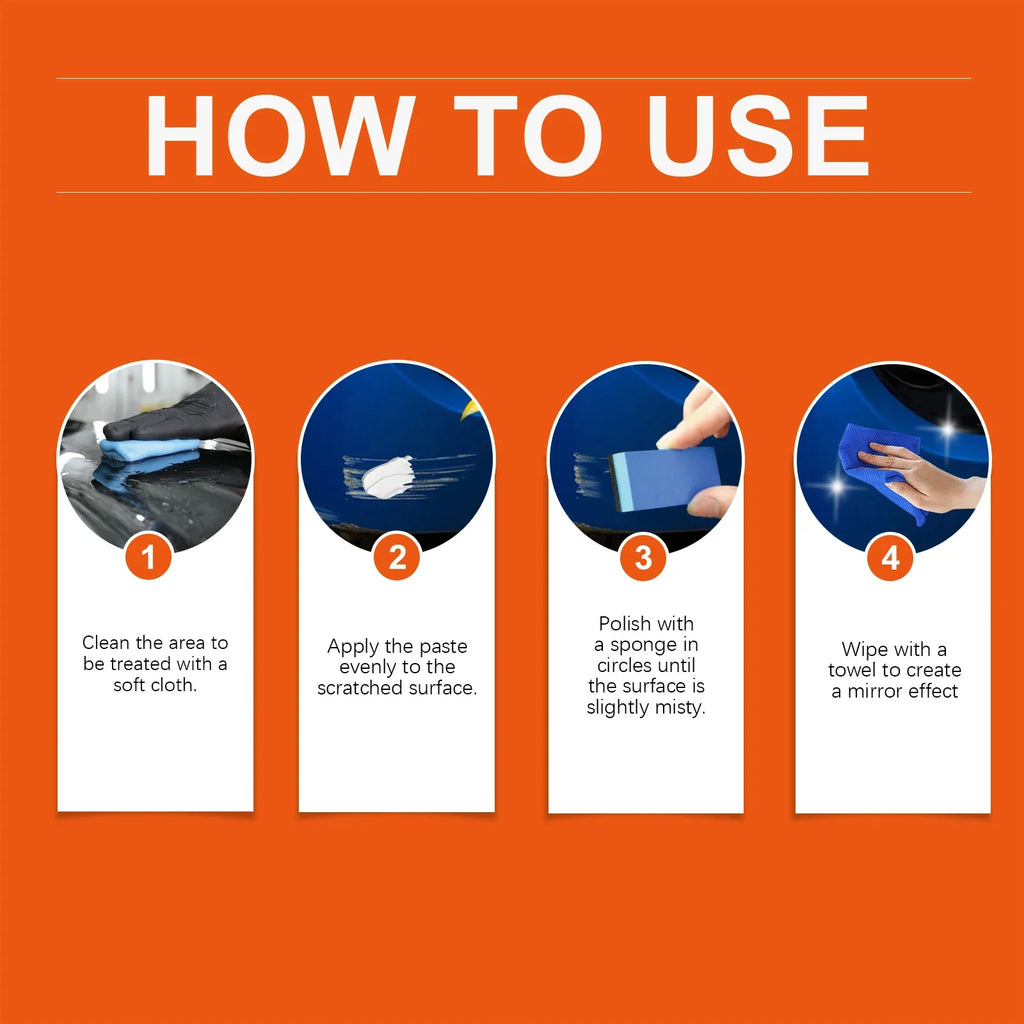 HOW TO USE

1

Clean the area to be treated with a soft cloth.

2

Apply the paste evenly to the scratched surface.

3

Polish with a sponge in circles until the surface is slightly misty.

4

Wipe with a towel to create a mirror effect