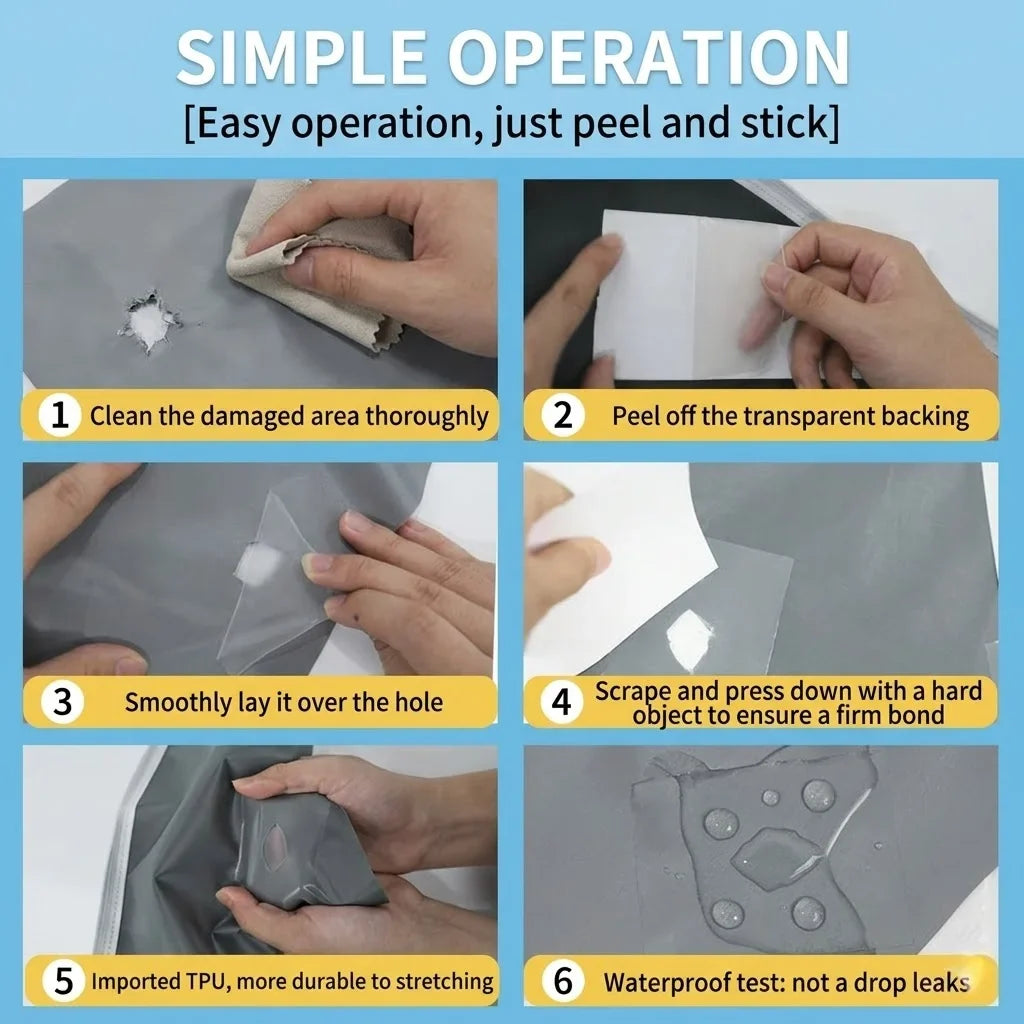 SIMPLE OPERATION
[Easy operation, just peel and stick]

1 Clean the damaged area thoroughly

2 Peel off the transparent backing

3 Smoothly lay it over the hole

4 Scrape and press down with a hard object to ensure a firm bond

5 Imported TPU, more durable to stretching

6 Waterproof test: not a drop leaks