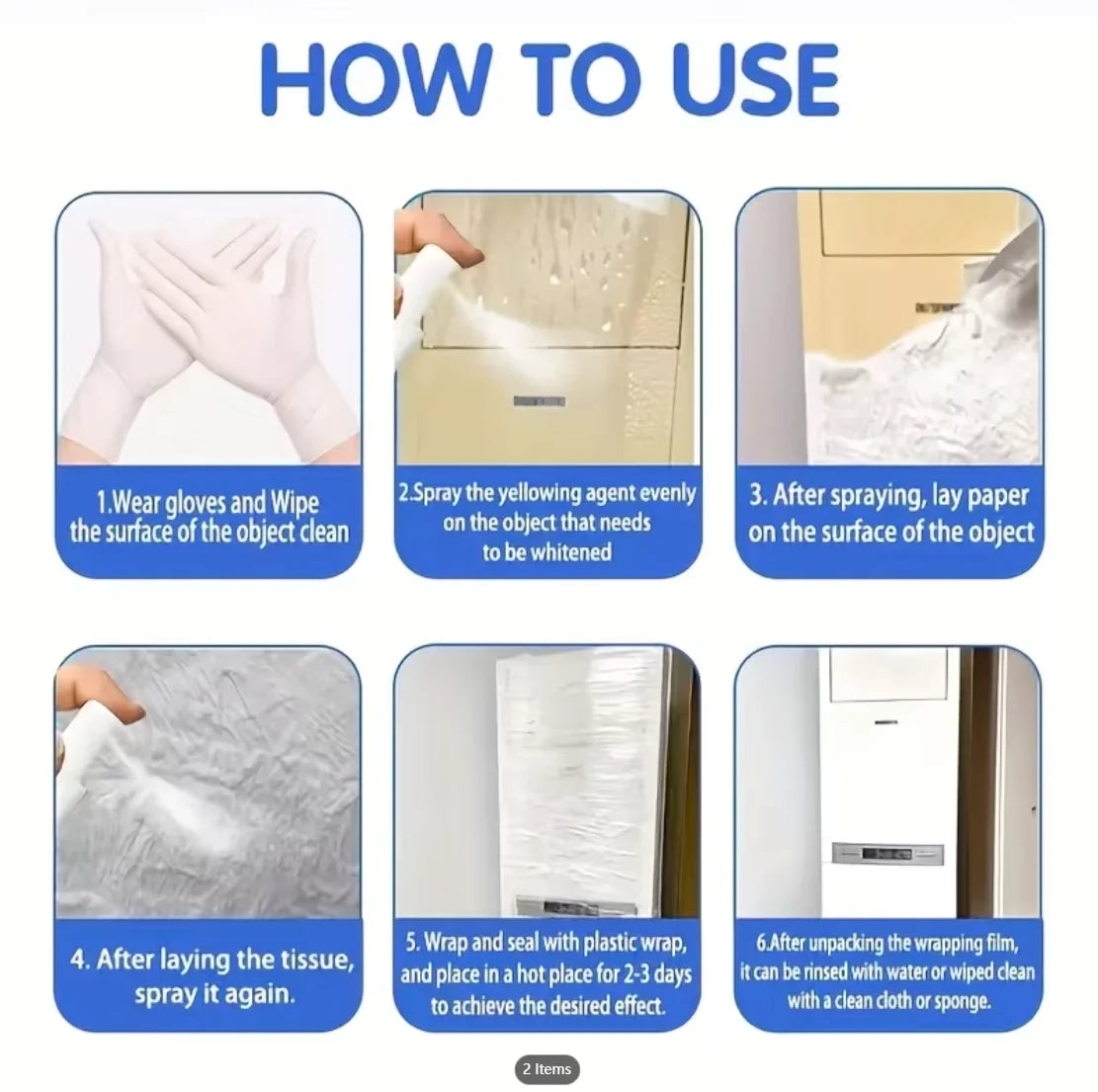 HOW TO USE

1.Wear gloves and Wipe the surface of the object clean

2.Spray the yellowing agent evenly on the object that needs to be whitened

3. After spraying, lay paper on the surface of the object

4. After laying the tissue, spray it again.

5. Wrap and seal with plastic wrap, and place in a hot place for 2-3 days to achieve the desired effect.

6.After unpacking the wrapping film, it can be rinsed with water or wiped clean with a clean cloth or sponge.

2 Items