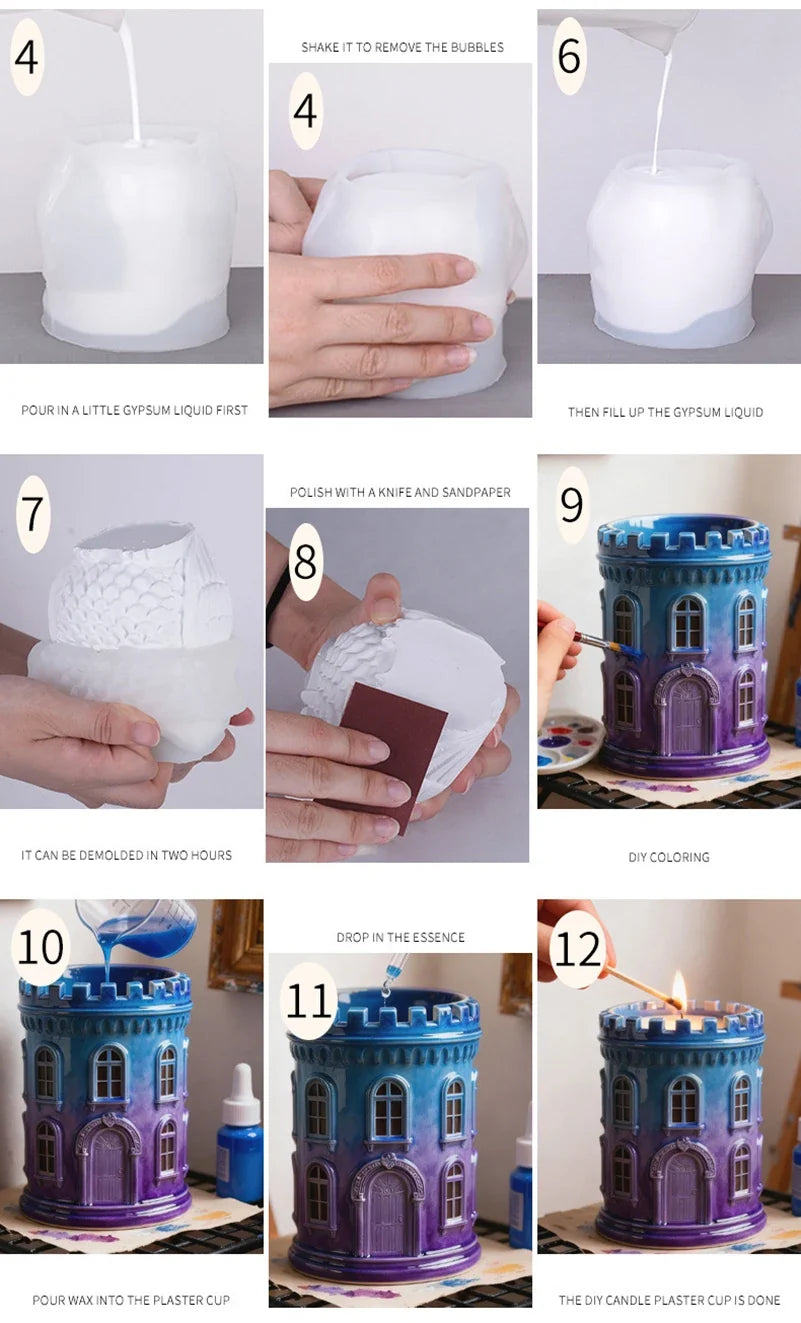 4

POUR IN A LITTLE GYPSUM LIQUID FIRST

SHAKE IT TO REMOVE THE BUBBLES

4

6

THEN FILL UP THE GYPSUM LIQUID

7

IT CAN BE DEMOLDED IN TWO HOURS

POLISH WITH A KNIFE AND SANDPAPER

8

9

DIY COLORING

10

POUR WAX INTO THE PLASTER CUP

DROP IN THE ESSENCE

11

12

THE DIY CANDLE PLASTER CUP IS DONE