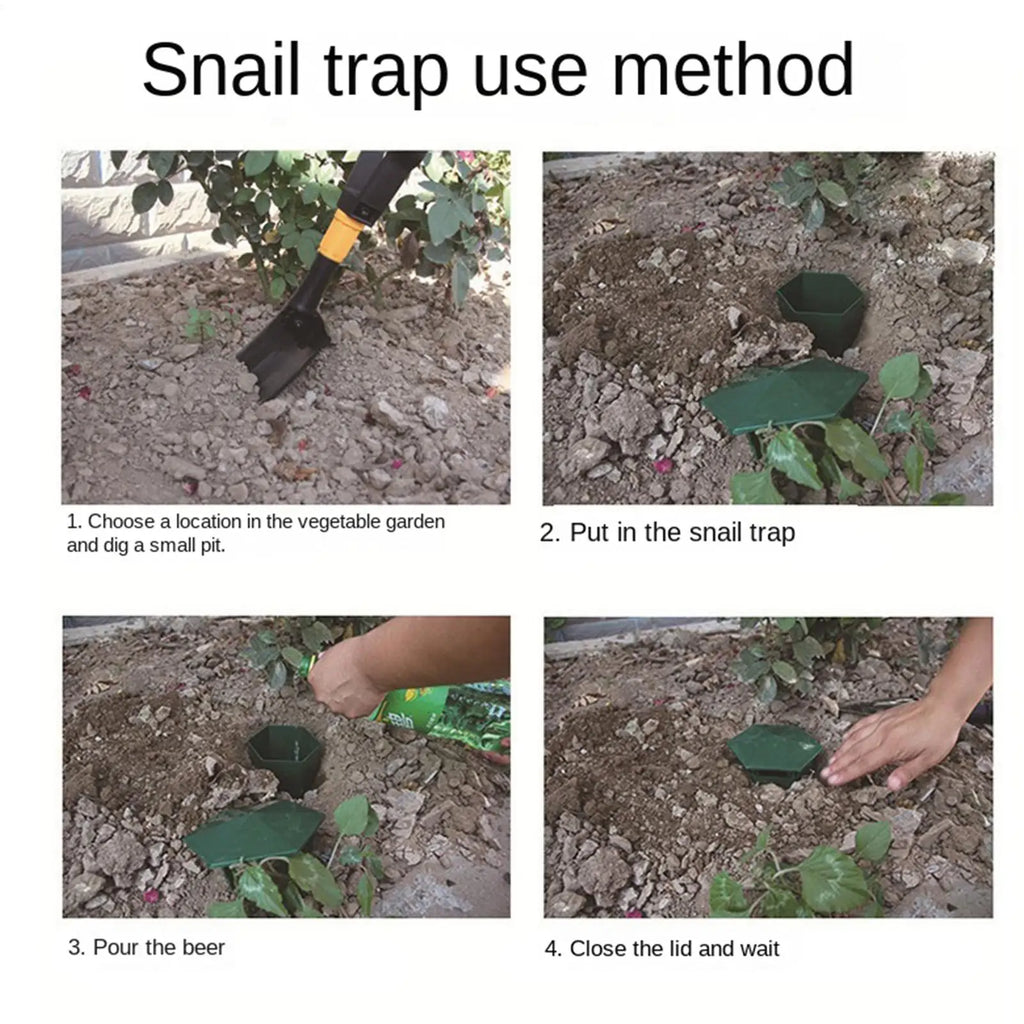 Snail trap use method

1. Choose a location in the vegetable garden and dig a small pit.

2. Put in the snail trap

3. Pour the beer

4. Close the lid and wait