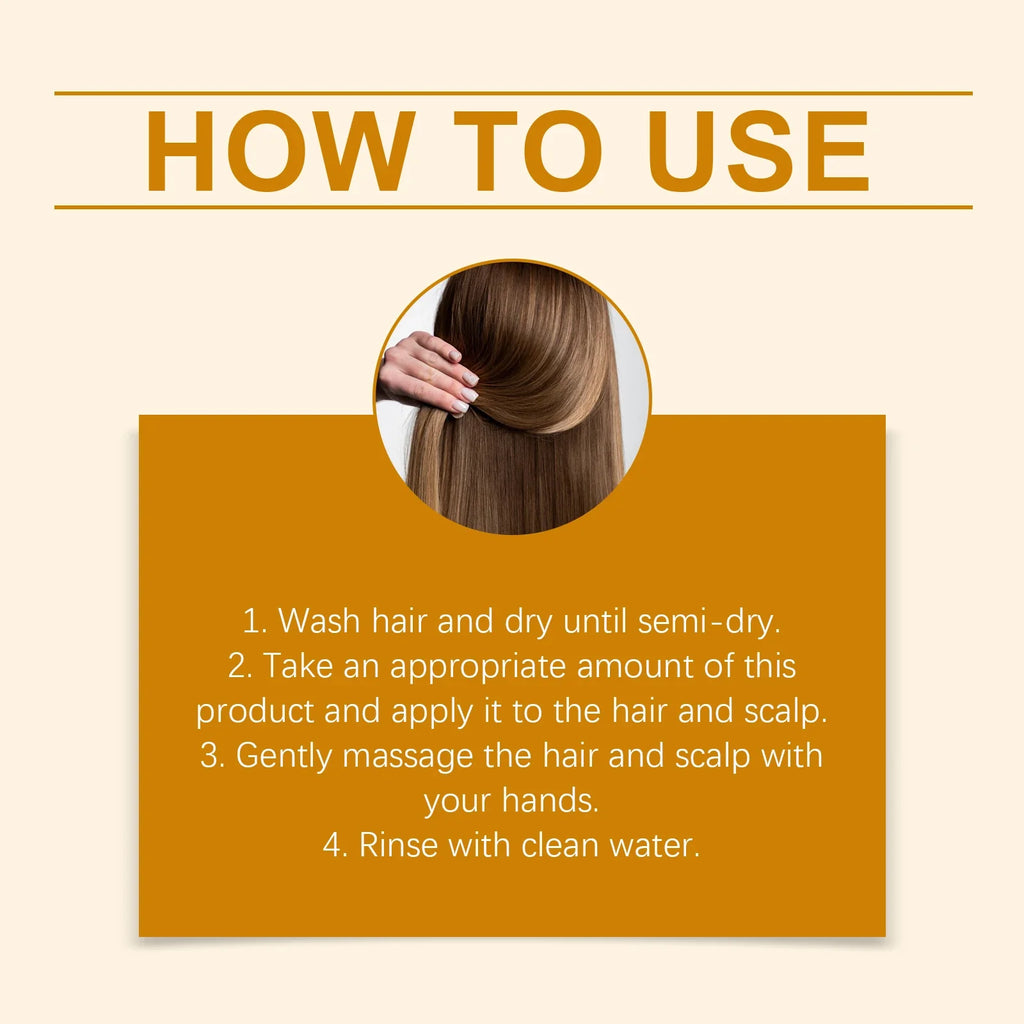 HOW TO USE

1. Wash hair and dry until semi-dry.
2. Take an appropriate amount of this product and apply it to the hair and scalp.
3. Gently massage the hair and scalp with your hands.
4. Rinse with clean water.