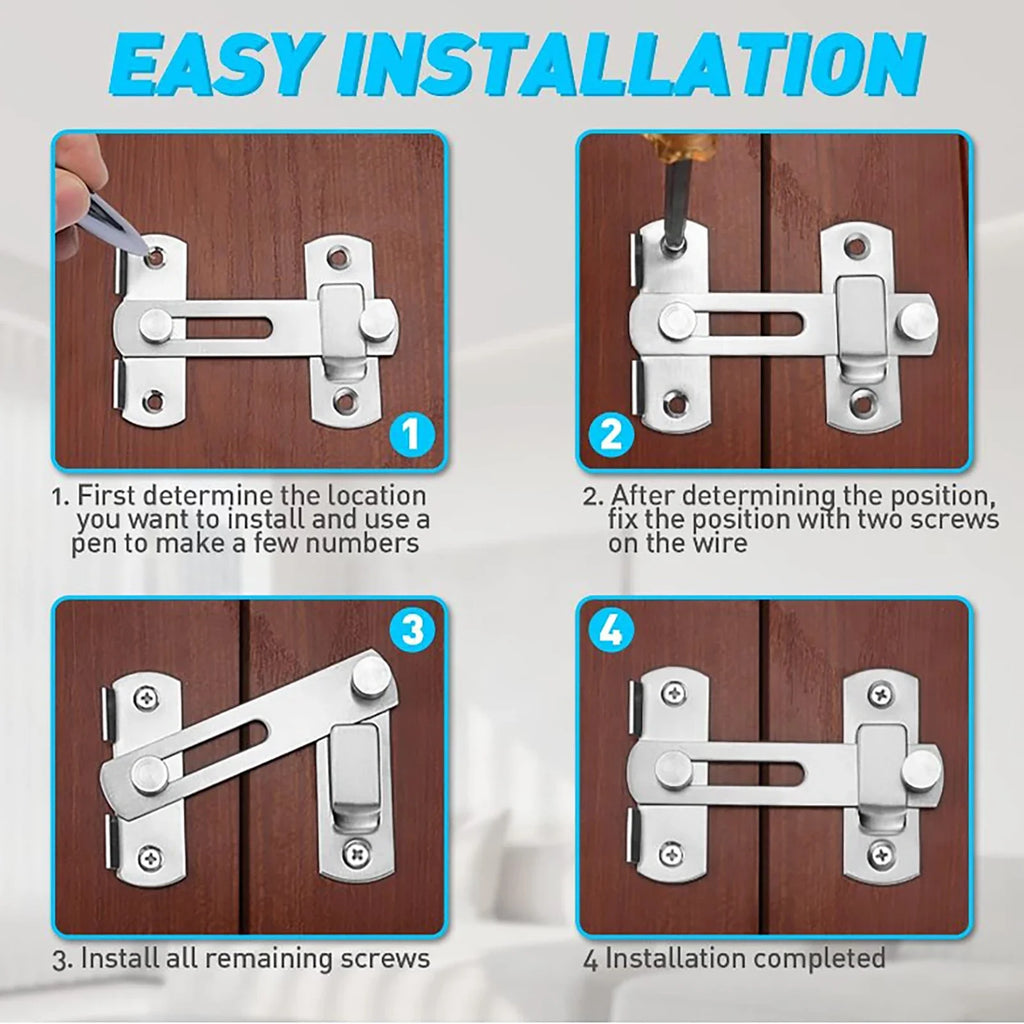 EASY INSTALLATION

1

1. First determine the location you want to install and use a pen to make a few numbers

2

2. After determining the position, fix the position with two screws on the wire

3

3. Install all remaining screws

4

4 Installation completed