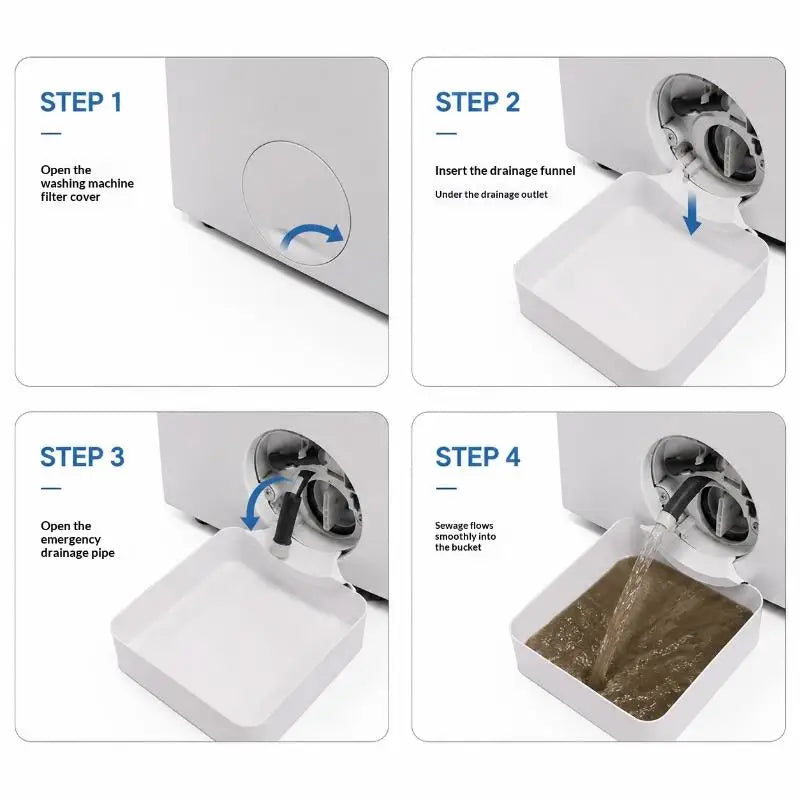 STEP 1

Open the washing machine filter cover

STEP 2

Insert the drainage funnel

Under the drainage outlet

STEP 3

Open the emergency drainage pipe

STEP 4

Sewage flows smoothly into the bucket