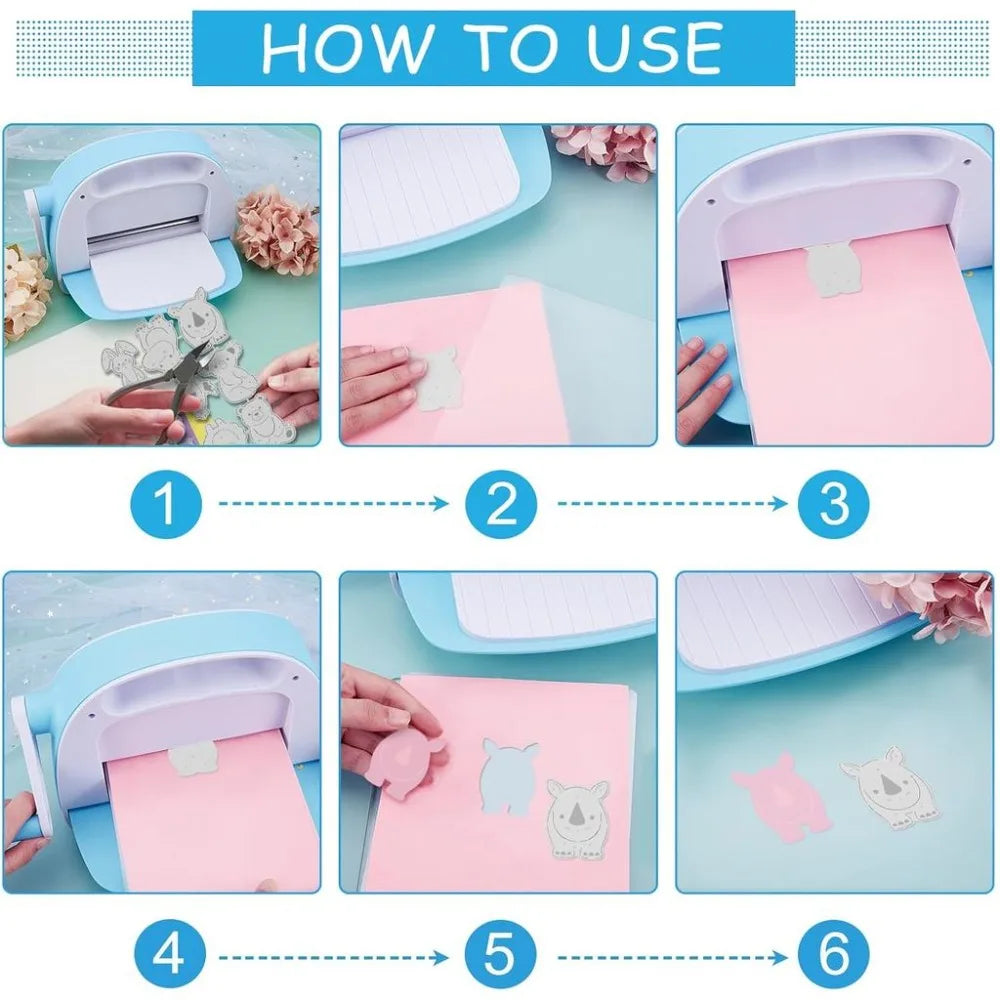 HOW TO USE

1

2

3

4

5

6