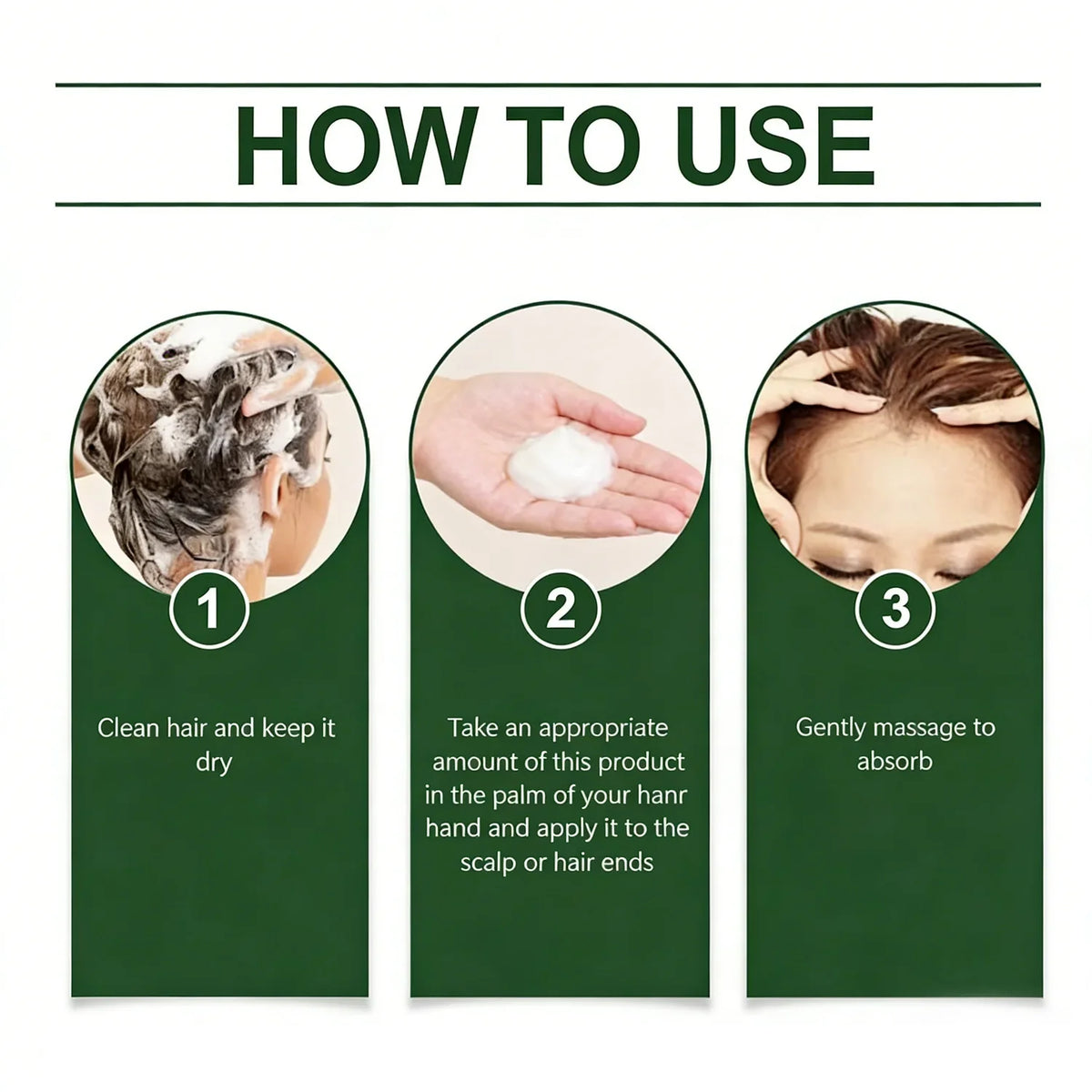 HOW TO USE

1

Clean hair and keep it dry

2

Take an appropriate amount of this product in the palm of your hanr hand and apply it to the scalp or hair ends

3

Gently massage to absorb