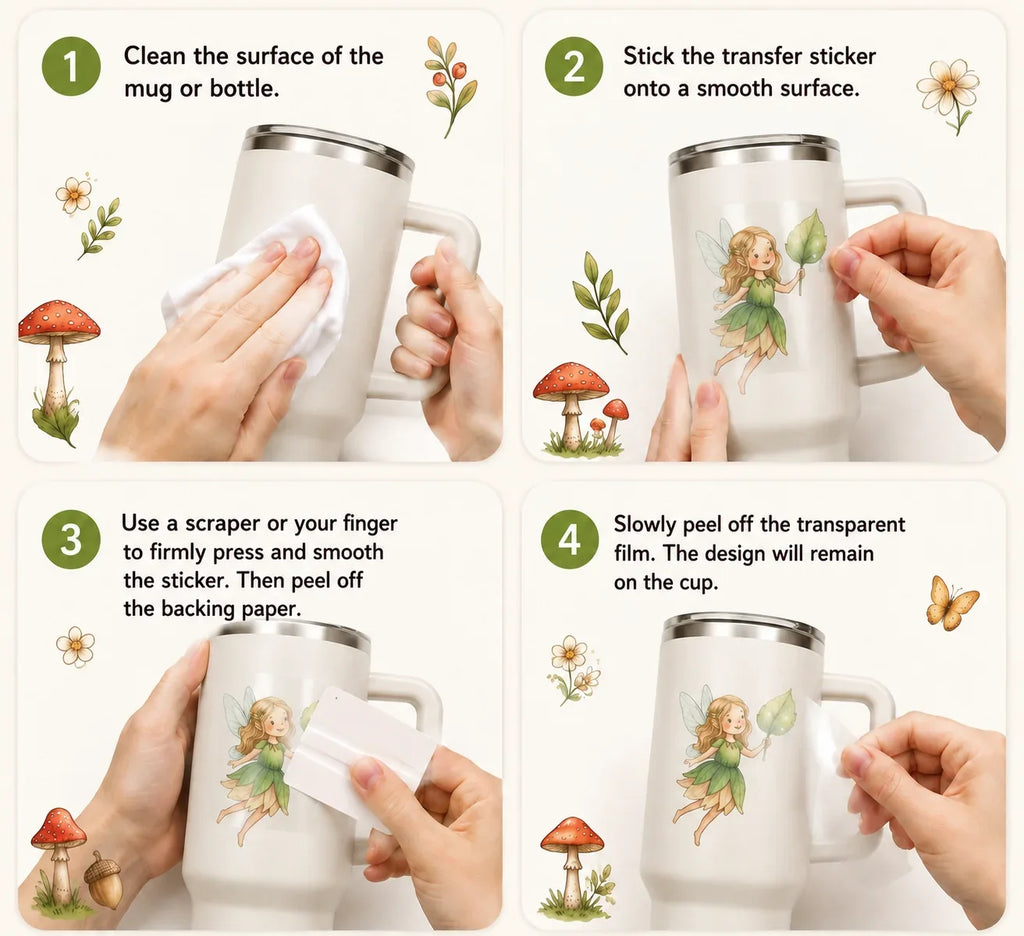 1 Clean the surface of the mug or bottle.

2 Stick the transfer sticker onto a smooth surface.

3 Use a scraper or your finger to firmly press and smooth the sticker. Then peel off the backing paper.

4 Slowly peel off the transparent film. The design will remain on the cup.