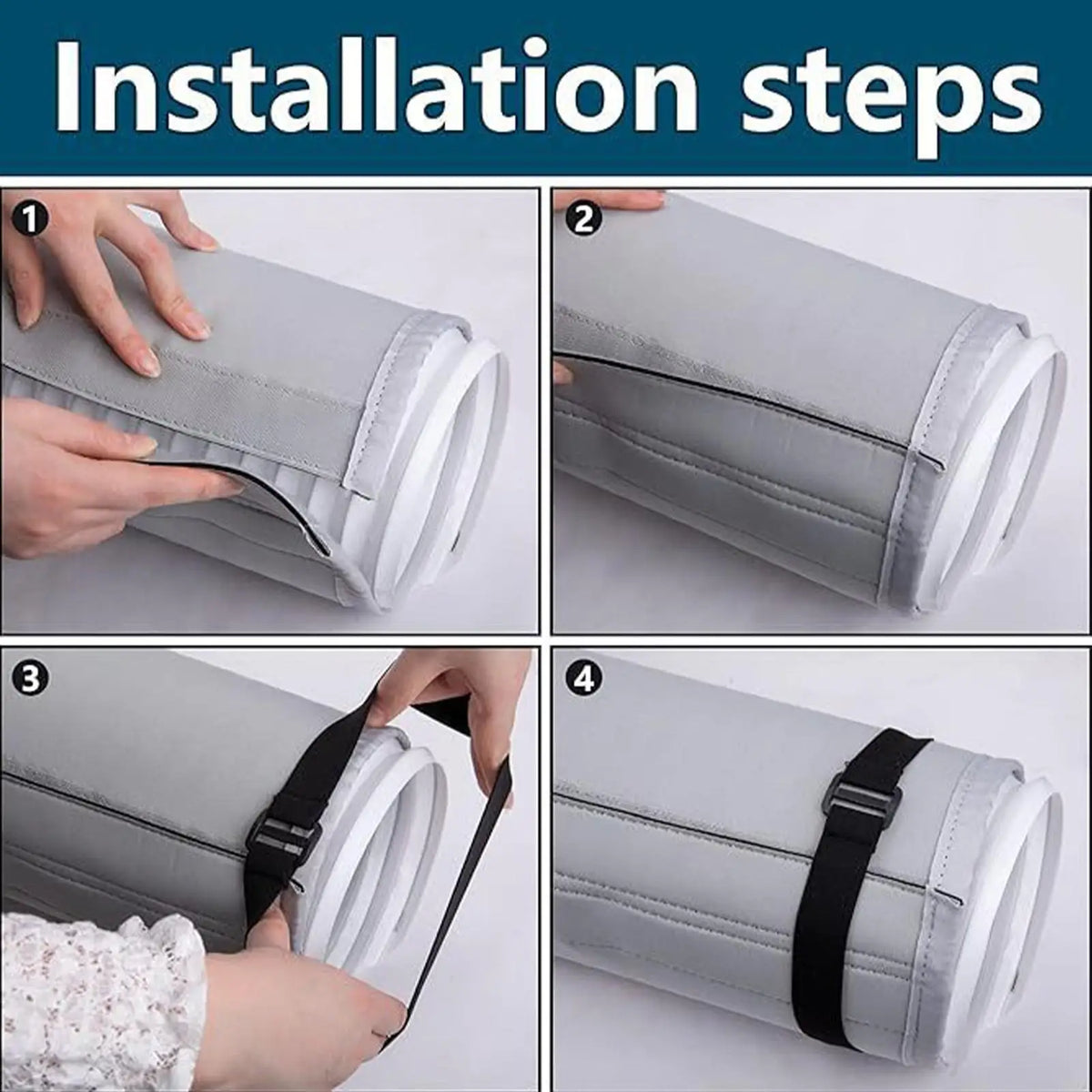 Installation steps

1

2

3

4