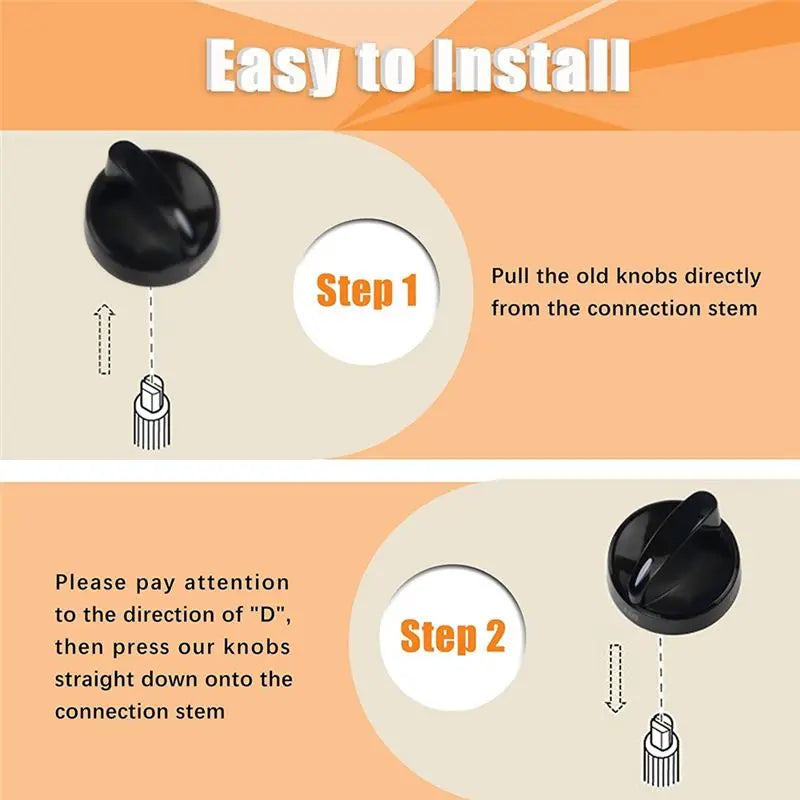 Easy to Install

Step 1

Pull the old knobs directly from the connection stem

Please pay attention to the direction of "D", then press our knobs straight down onto the connection stem

Step 2