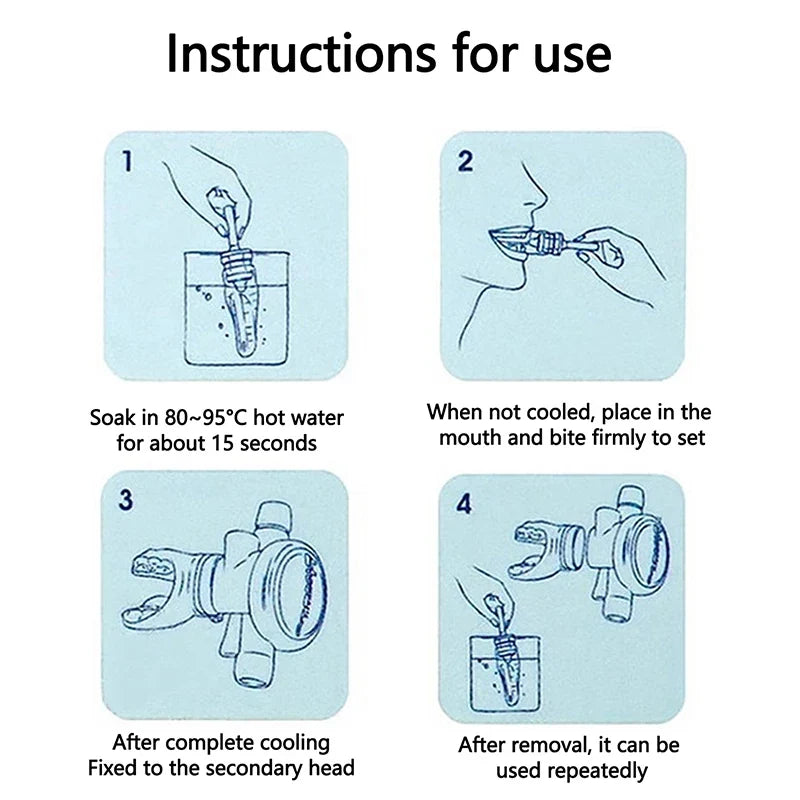 Instructions for use

1

Soak in 80~95°C hot water for about 15 seconds

2

When not cooled, place in the mouth and bite firmly to set

3

After complete cooling
Fixed to the secondary head

4

After removal, it can be used repeatedly