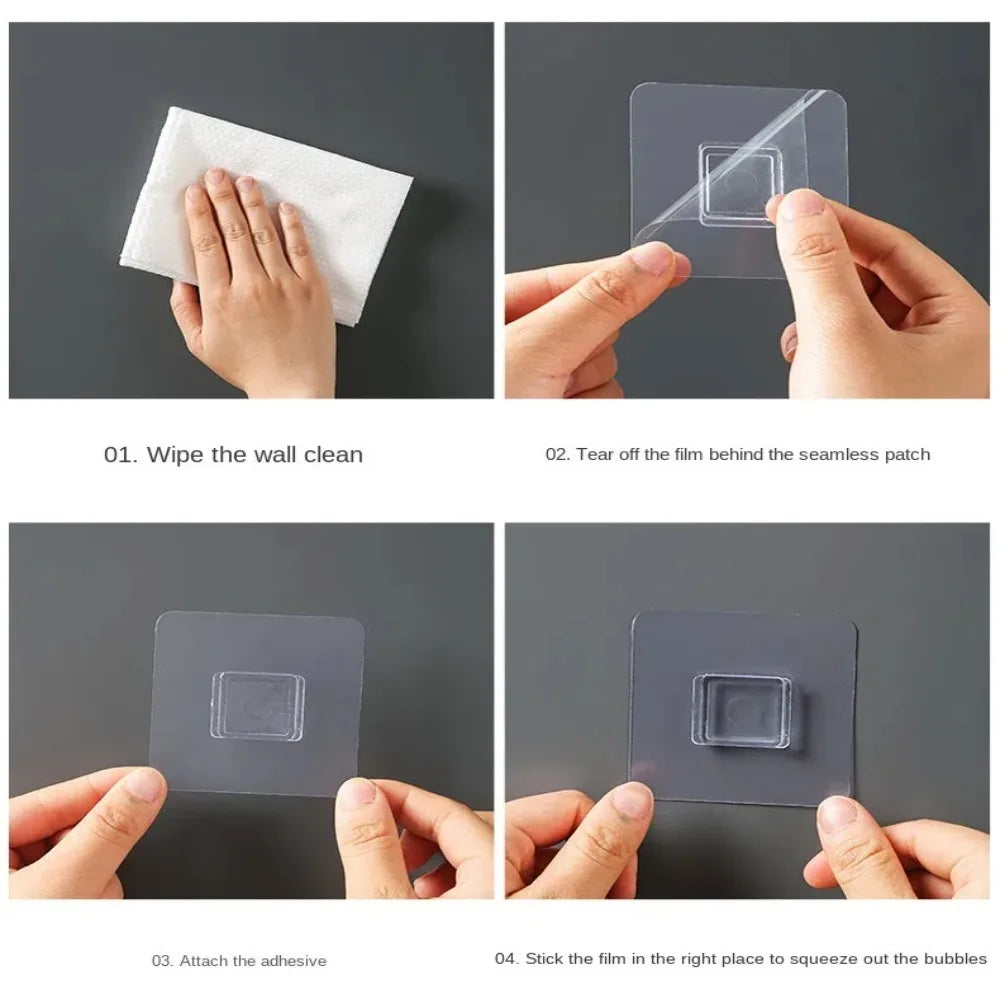 01. Wipe the wall clean

02. Tear off the film behind the seamless patch

03. Attach the adhesive

04. Stick the film in the right place to squeeze out the bubbles