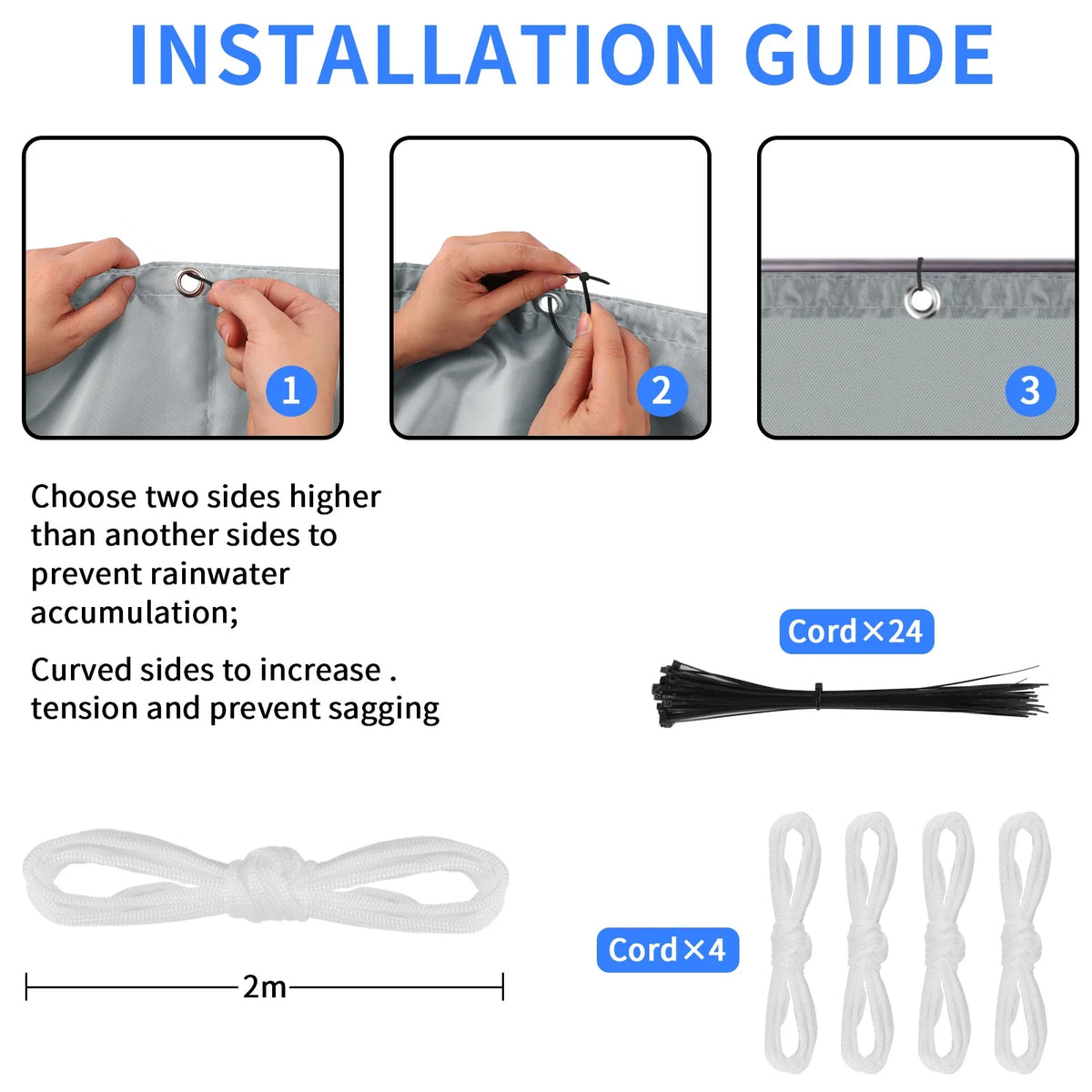 INSTALLATION GUIDE

1

2

3

Choose two sides higher than another sides to prevent rainwater accumulation;

Curved sides to increase . tension and prevent sagging

Cord×24

2m

Cord×4