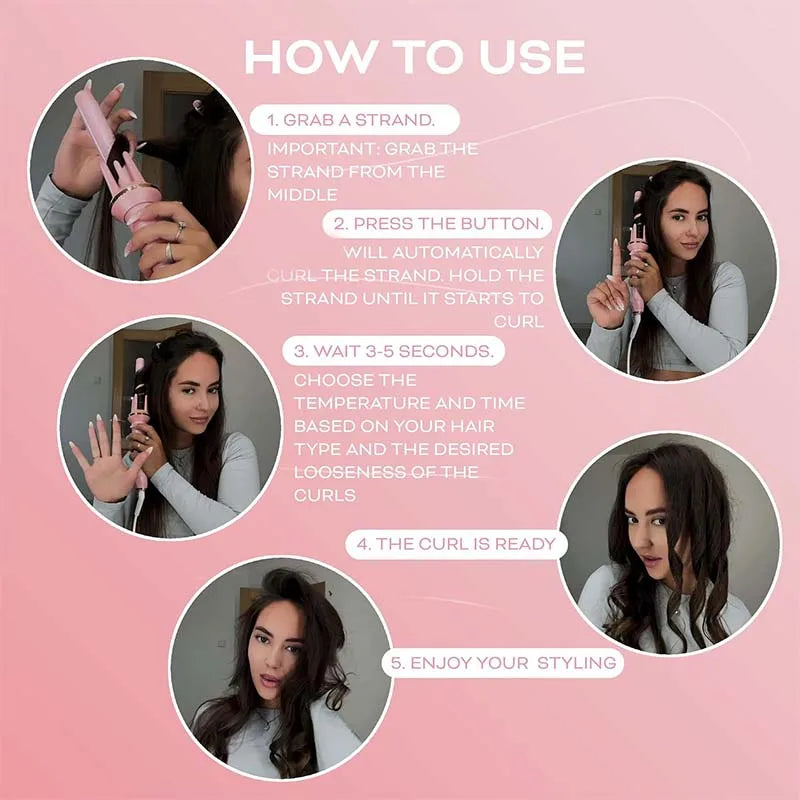 HOW TO USE

1. GRAB A STRAND.

IMPORTANT: GRAB THE STRAND FROM THE MIDDLE

2. PRESS THE BUTTON.

WILL AUTOMATICALLY CURL THE STRAND. HOLD THE STRAND UNTIL IT STARTS TO CURL

3. WAIT 3-5 SECONDS.

CHOOSE THE TEMPERATURE AND TIME BASED ON YOUR HAIR TYPE AND THE DESIRED LOOSENESS OF THE CURLS

4. THE CURL IS READY

5. ENJOY YOUR STYLING