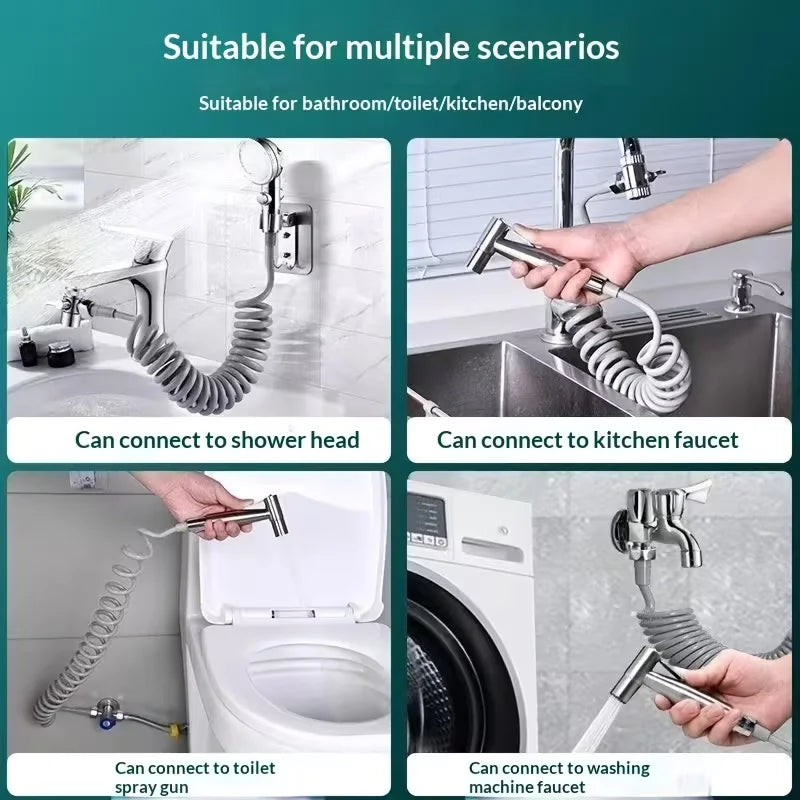 Suitable for multiple scenarios

Suitable for bathroom/toilet/kitchen/balcony

Can connect to shower head

Can connect to kitchen faucet

Can connect to toilet spray gun

Can connect to washing machine faucet