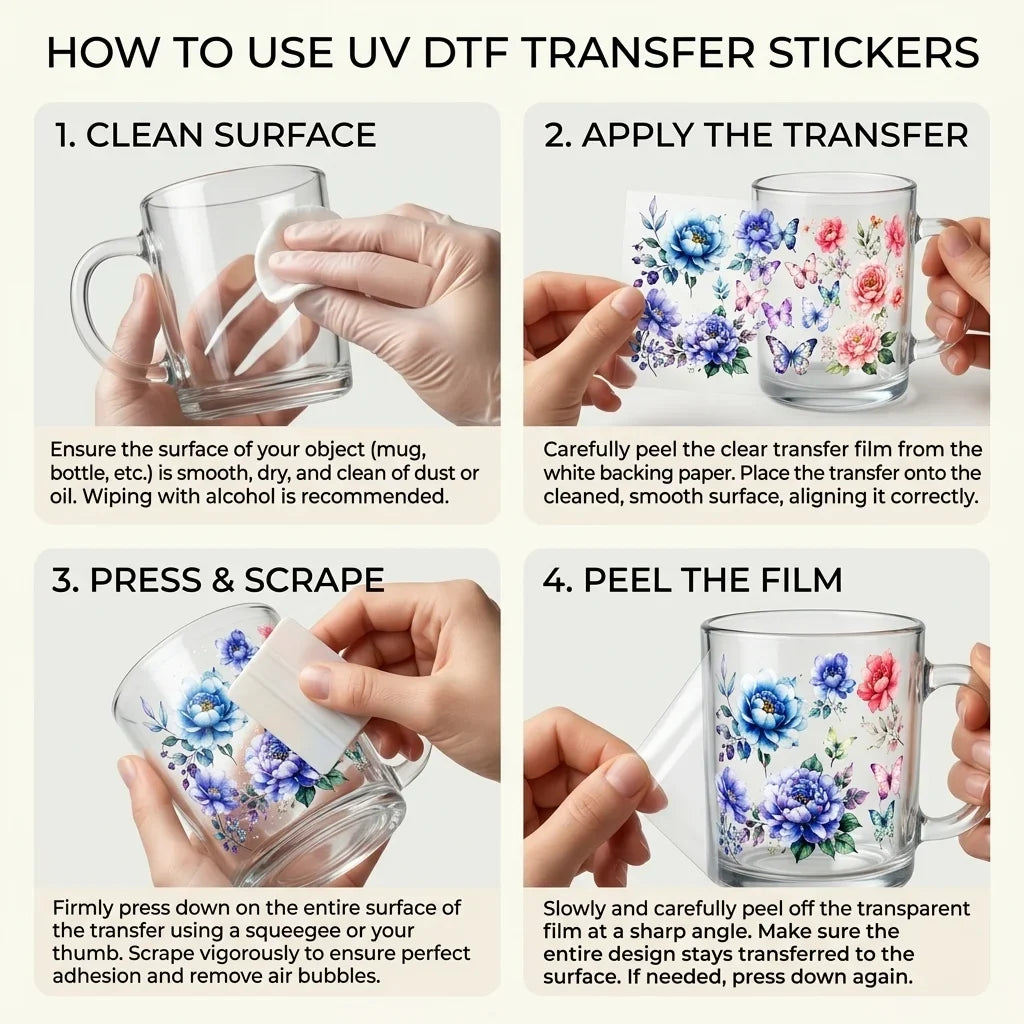 HOW TO USE UV DTF TRANSFER STICKERS

1. CLEAN SURFACE

Ensure the surface of your object (mug, bottle, etc.) is smooth, dry, and clean of dust or oil. Wiping with alcohol is recommended.

2. APPLY THE TRANSFER

Carefully peel the clear transfer film from the white backing paper. Place the transfer onto the cleaned, smooth surface, aligning it correctly.

3. PRESS & SCRAPE

Firmly press down on the entire surface of the transfer using a squeegee or your thumb. Scrape vigorously to ensure perfect adhesion and remove air bubbles.

4. PEEL THE FILM

Slowly and carefully peel off the transparent film at a sharp angle. Make sure the entire design stays transferred to the surface. If needed, press down again.