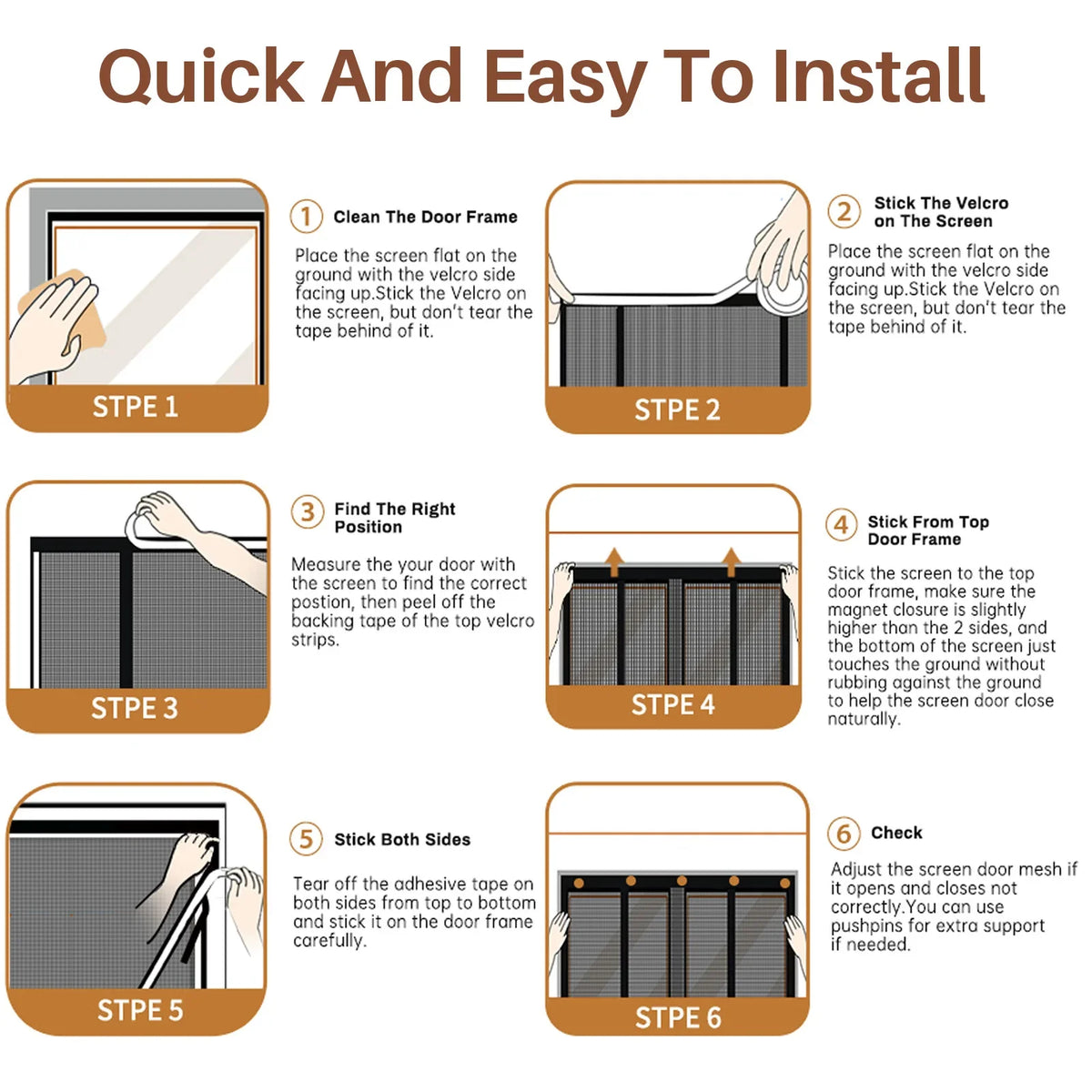 Quick And Easy To Install

STPE 1

1 Clean The Door Frame

Place the screen flat on the ground with the velcro side facing up.Stick the Velcro on the screen, but don't tear the tape behind of it.

STPE 2

2 Stick The Velcro on The Screen

Place the screen flat on the ground with the velcro side facing up.Stick the Velcro on the screen, but don't tear the tape behind of it.

STPE 3

3 Find The Right Position

Measure the your door with the screen to find the correct postion, then peel off the backing tape of the top velcro strips.

STPE 4

4 Stick From Top Door Frame

Stick the screen to the top door frame, make sure the magnet closure is slightly higher than the 2 sides, and the bottom of the screen just touches the ground without rubbing against the ground to help the screen door close naturally.

STPE 5

5 Stick Both Sides

Tear off the adhesive tape on both sides from top to bottom and stick it on the door frame carefully.

STPE 6

6 Check

Adjust the screen door mesh if it opens and closes not correctly.You can use pushpins for extra support if needed.