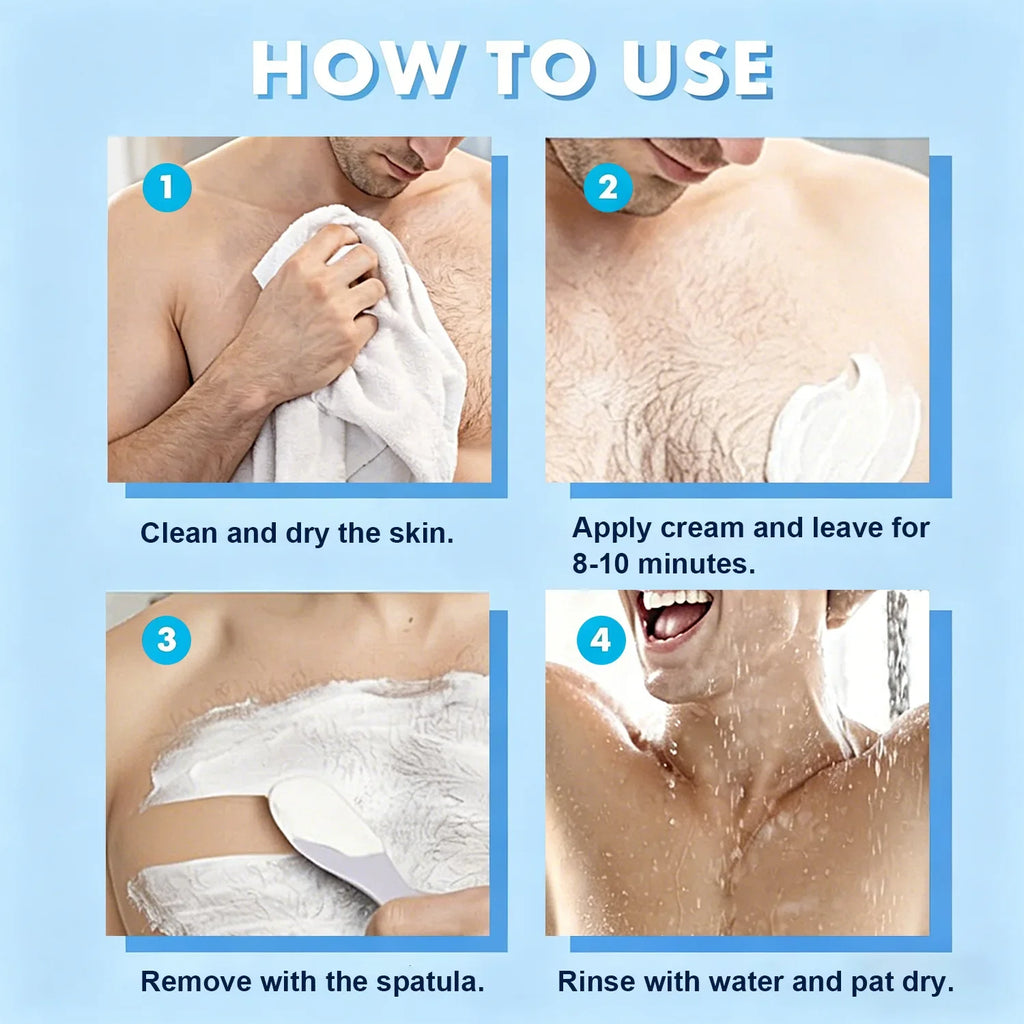 HOW TO USE

1

Clean and dry the skin.

2

Apply cream and leave for 8-10 minutes.

3

Remove with the spatula.

4

Rinse with water and pat dry.