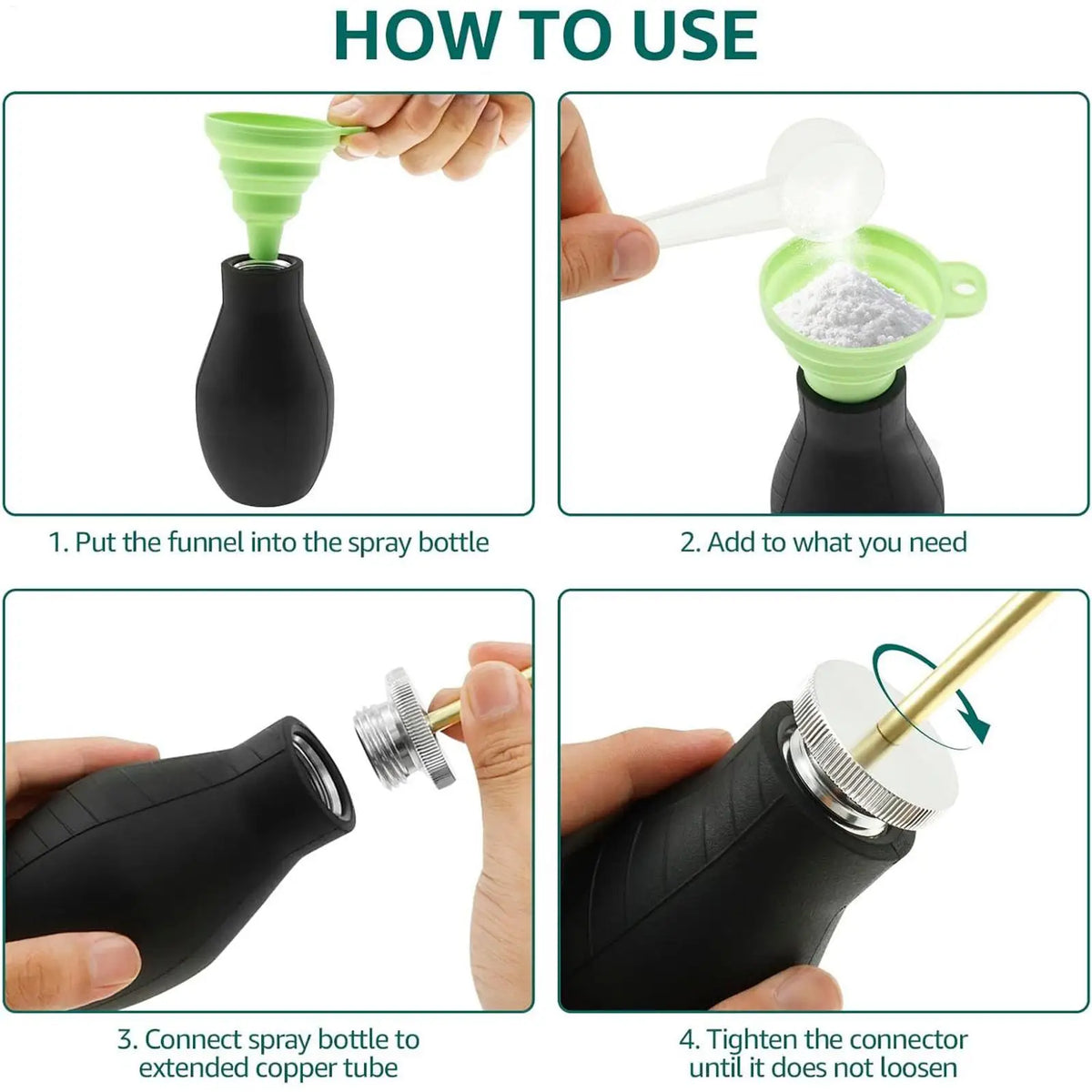 HOW TO USE

1. Put the funnel into the spray bottle

2. Add to what you need

3. Connect spray bottle to extended copper tube

4. Tighten the connector until it does not loosen