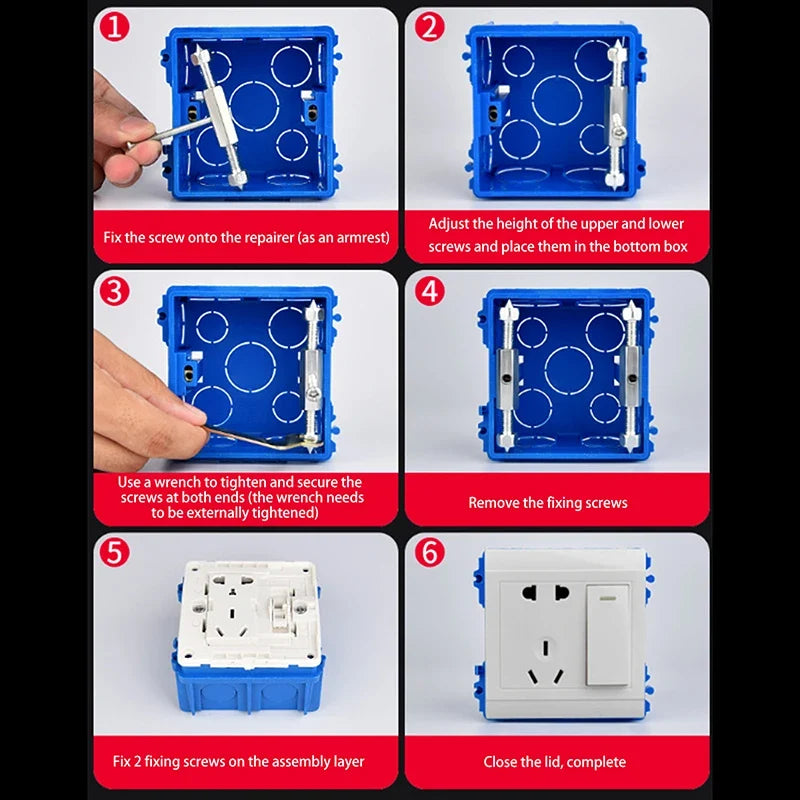 1

Fix the screw onto the repairer (as an armrest)

2

Adjust the height of the upper and lower screws and place them in the bottom box

3

Use a wrench to tighten and secure the screws at both ends (the wrench needs to be externally tightened)

4

Remove the fixing screws

5

Fix 2 fixing screws on the assembly layer

6

Close the lid, complete