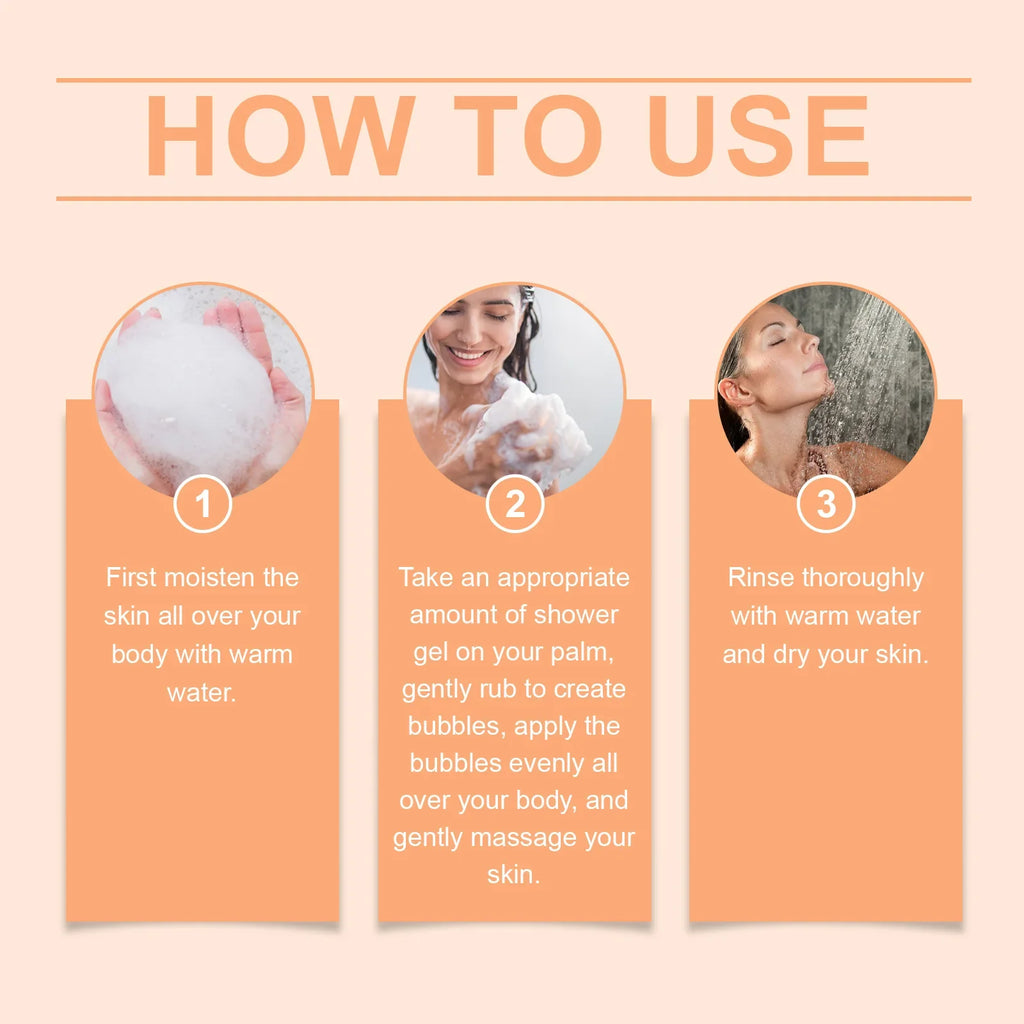 HOW TO USE

1

First moisten the skin all over your body with warm water.

2

Take an appropriate amount of shower gel on your palm, gently rub to create bubbles, apply the bubbles evenly all over your body, and gently massage your skin.

3

Rinse thoroughly with warm water and dry your skin.