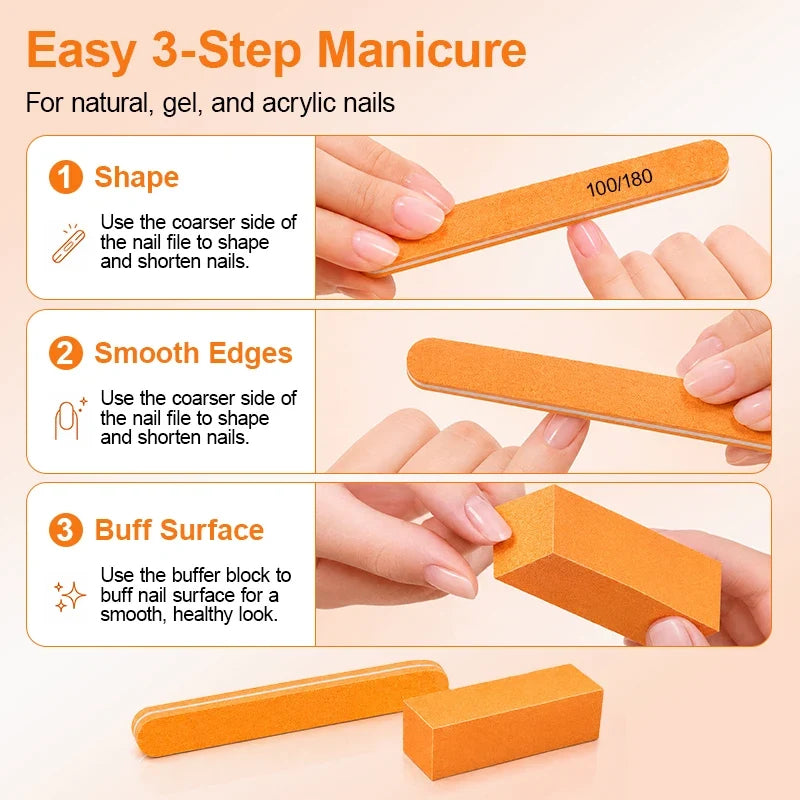 Easy 3-Step Manicure

For natural, gel, and acrylic nails

1 Shape

Use the coarser side of the nail file to shape and shorten nails.

100/180

2 Smooth Edges

Use the coarser side of the nail file to shape and shorten nails.

3 Buff Surface

Use the buffer block to buff nail surface for a smooth, healthy look.