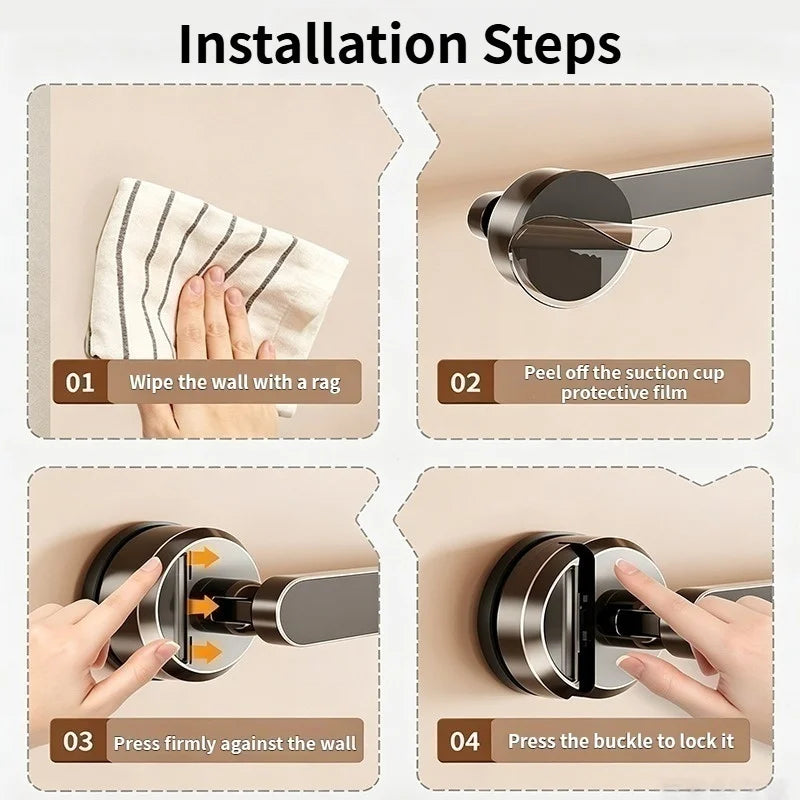 Installation Steps

01 Wipe the wall with a rag

02 Peel off the suction cup protective film

03 Press firmly against the wall

04 Press the buckle to lock it