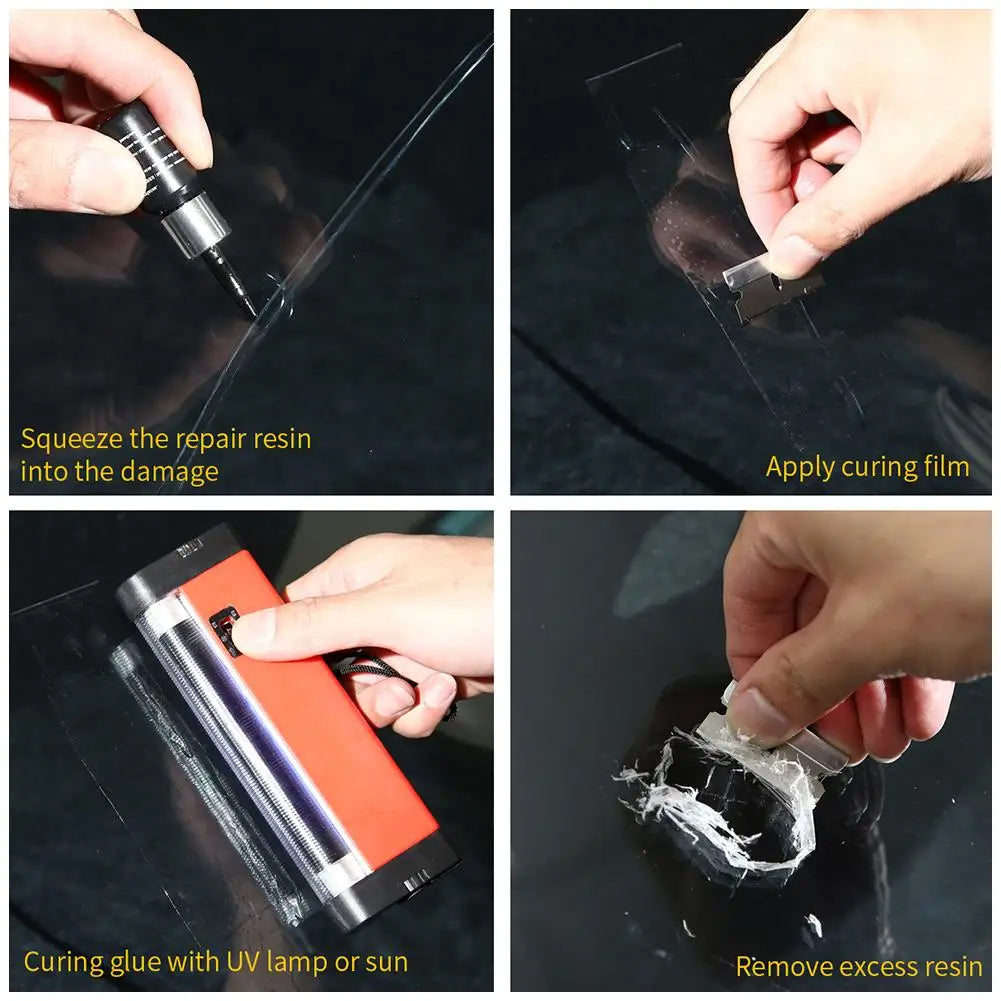 Squeeze the repair resin into the damage

Apply curing film

Curing glue with UV lamp or sun

Remove excess resin