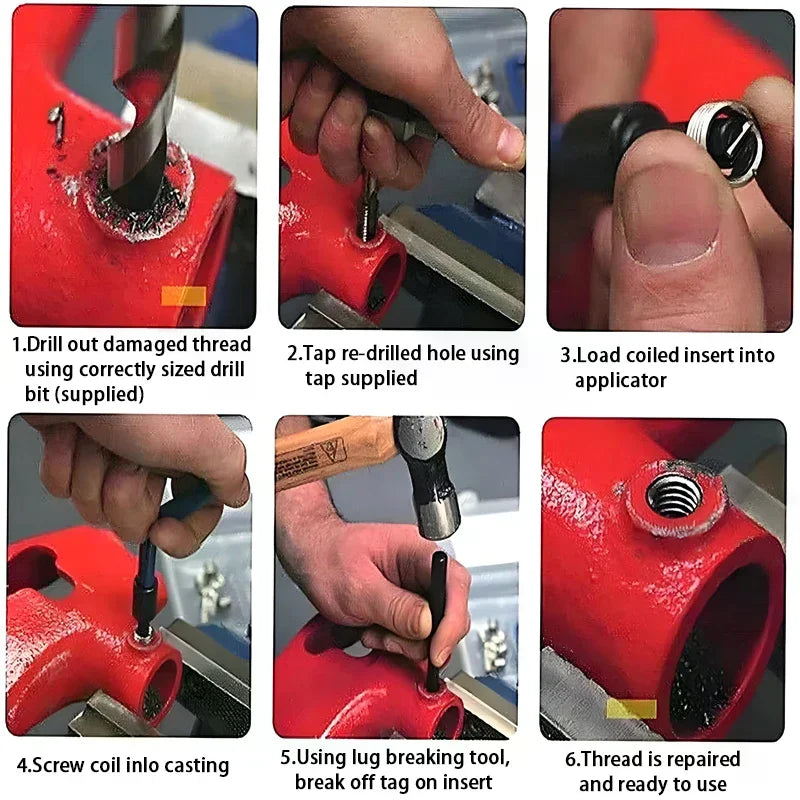 1.Drill out damaged thread using correctly sized drill bit (supplied)

2.Tap re-drilled hole using tap supplied

3.Load coiled insert into applicator

4.Screw coil inlo casting

5.Using lug breaking tool, break off tag on insert

6.Thread is repaired and ready to use