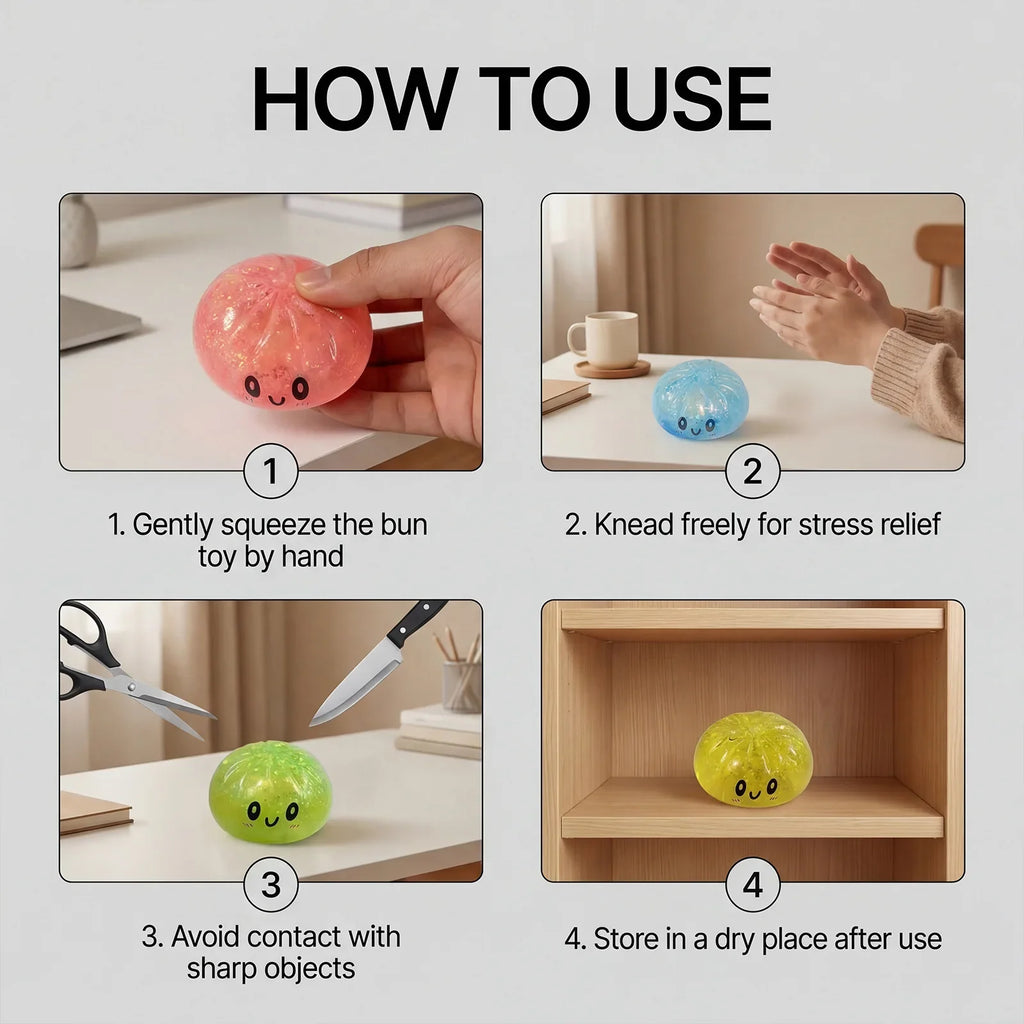 HOW TO USE

1

1. Gently squeeze the bun toy by hand

2

2. Knead freely for stress relief

3

3. Avoid contact with sharp objects

4

4. Store in a dry place after use