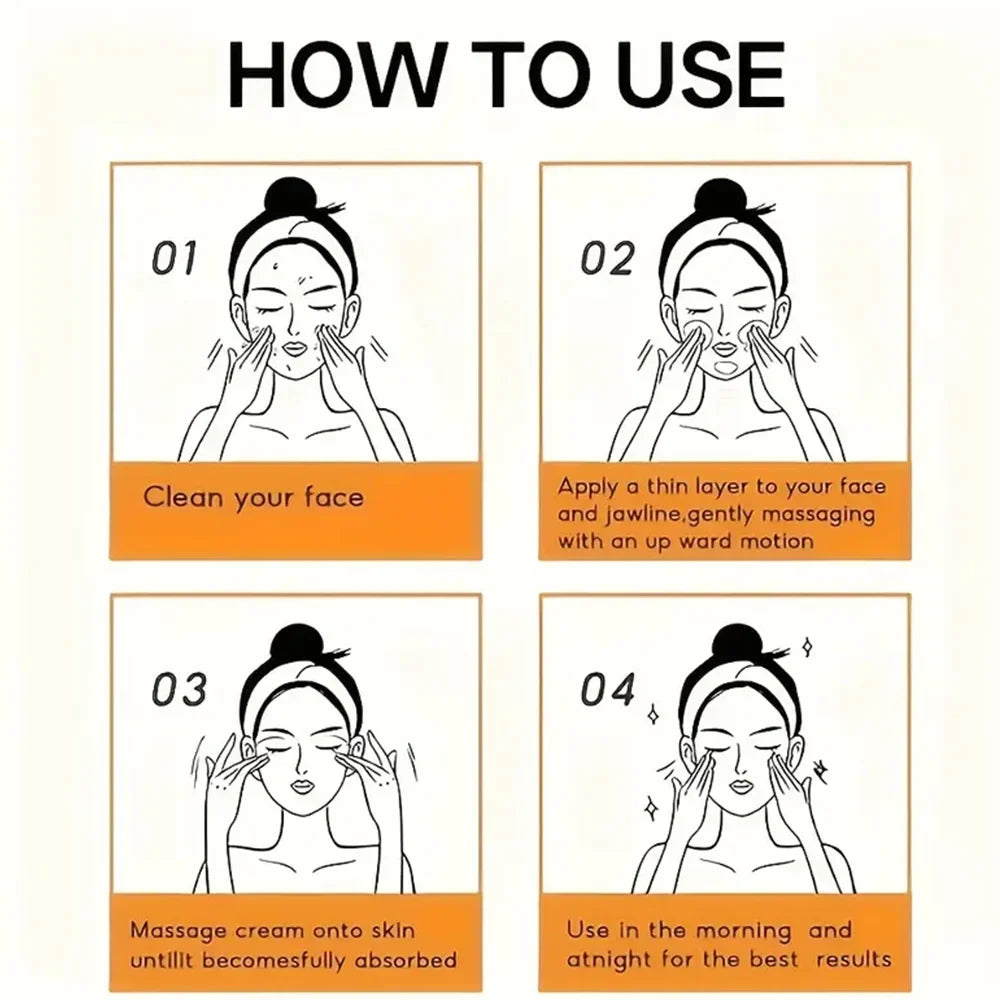 HOW TO USE

01

Clean your face

02

Apply a thin layer to your face and jawline,gently massaging with an up ward motion

03

Massage cream onto skin untilit becomesfully absorbed

04

Use in the morning and atnight for the best results