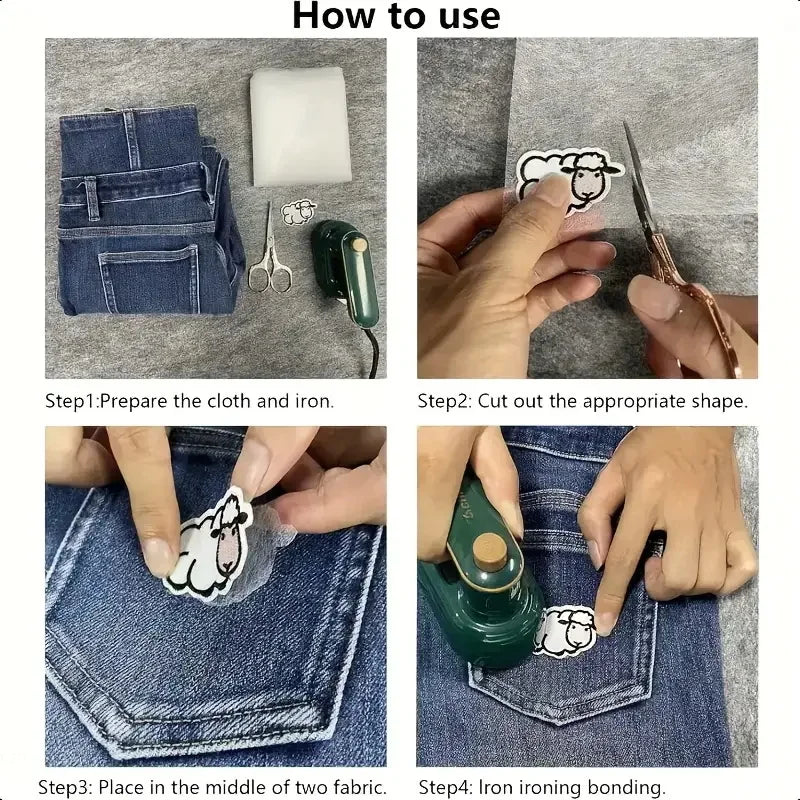 How to use

Step1:Prepare the cloth and iron.

Step2: Cut out the appropriate shape.

Step3: Place in the middle of two fabric.

Step4: Iron ironing bonding.