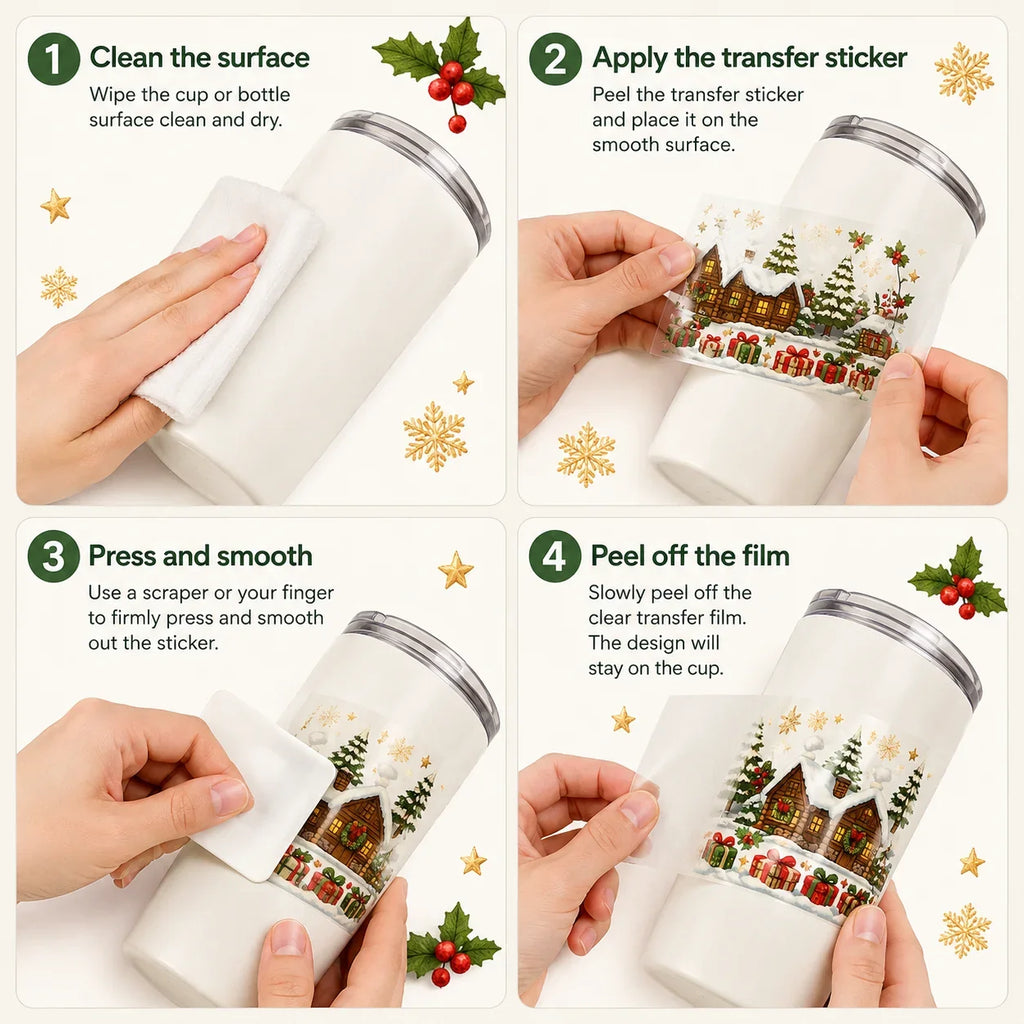 1 Clean the surface
Wipe the cup or bottle surface clean and dry.

2 Apply the transfer sticker
Peel the transfer sticker and place it on the smooth surface.

3 Press and smooth
Use a scraper or your finger to firmly press and smooth out the sticker.

4 Peel off the film
Slowly peel off the clear transfer film. The design will stay on the cup.