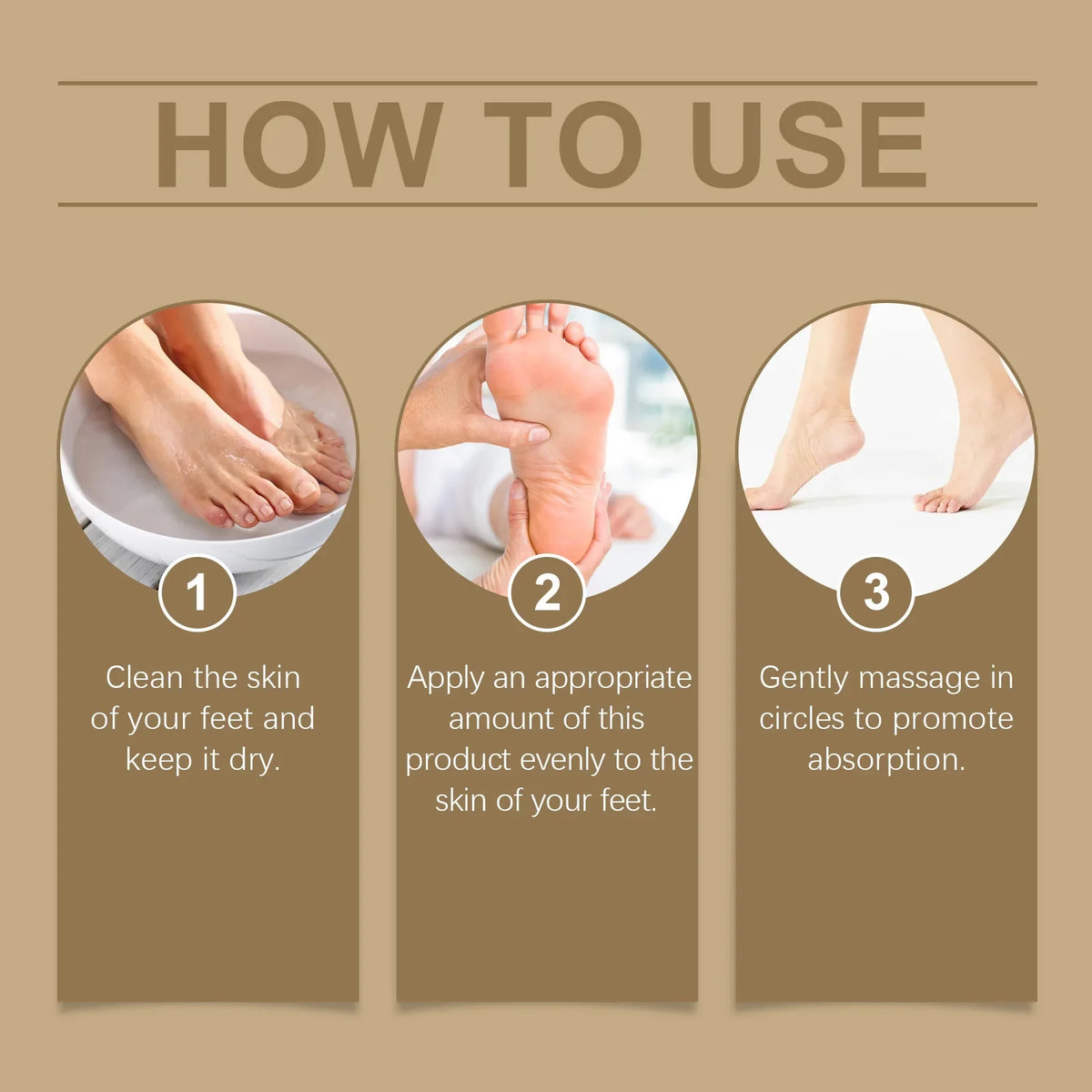 HOW TO USE

1

Clean the skin of your feet and keep it dry.

2

Apply an appropriate amount of this product evenly to the skin of your feet.

3

Gently massage in circles to promote absorption.