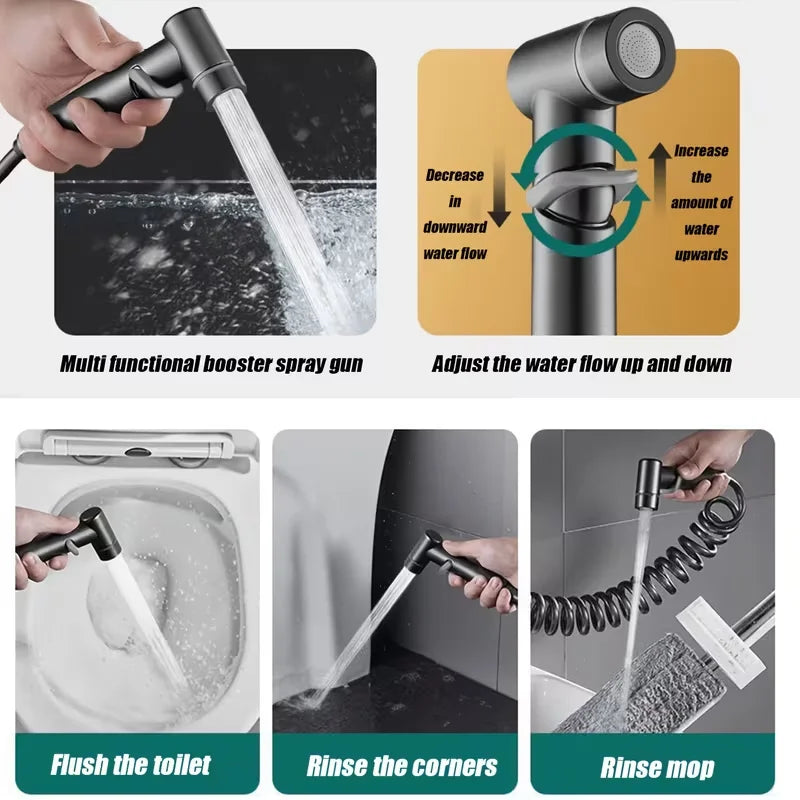 Decrease in downward water flow

Increase the amount of water upwards

Multi functional booster spray gun

Adjust the water flow up and down

Flush the toilet

Rinse the corners

Rinse mop